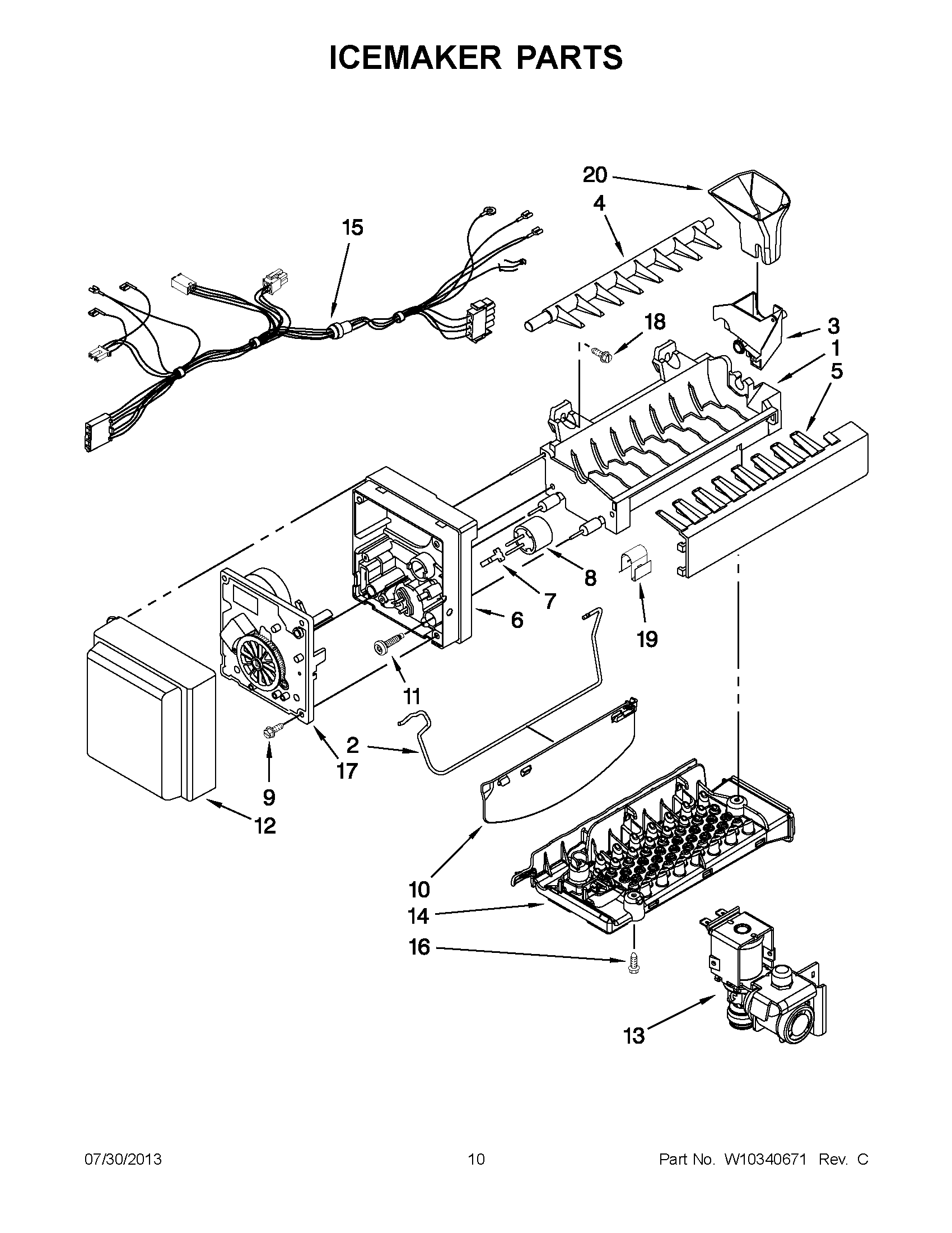 ICEMAKER PARTS

20
4
15
18
3
1
5
8
7
6
19
11
2
17
9
12
10
14
16
13

07/30/2013
10
Part No. W10340671 Rev. C