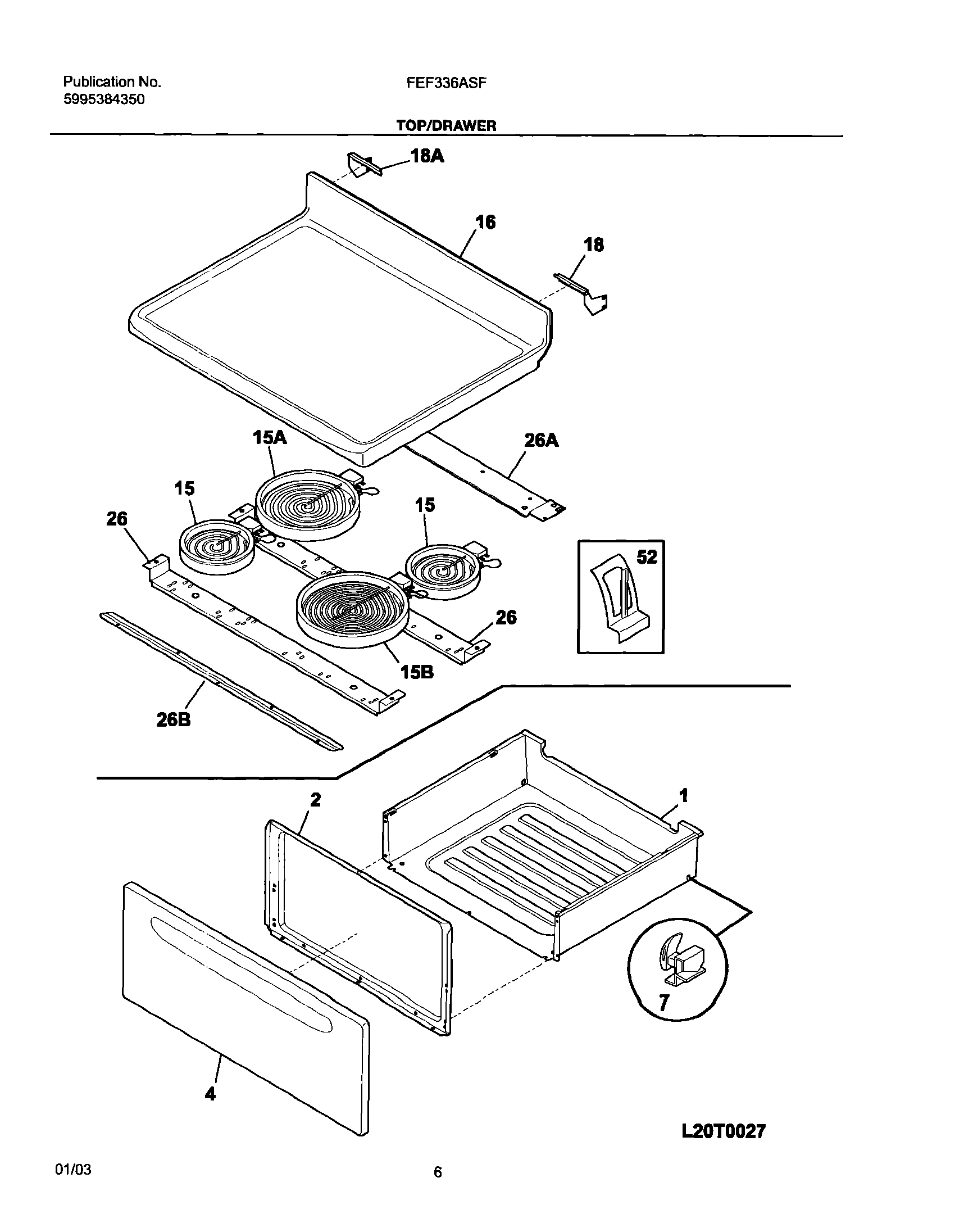 Publication No.
5995384350

FEF336ASF

TOP/DRAWER

18A
16
18
15A
26A
15
15
26
52
26
15B
26B
2
1
7
4

L20T0027

01/03

6