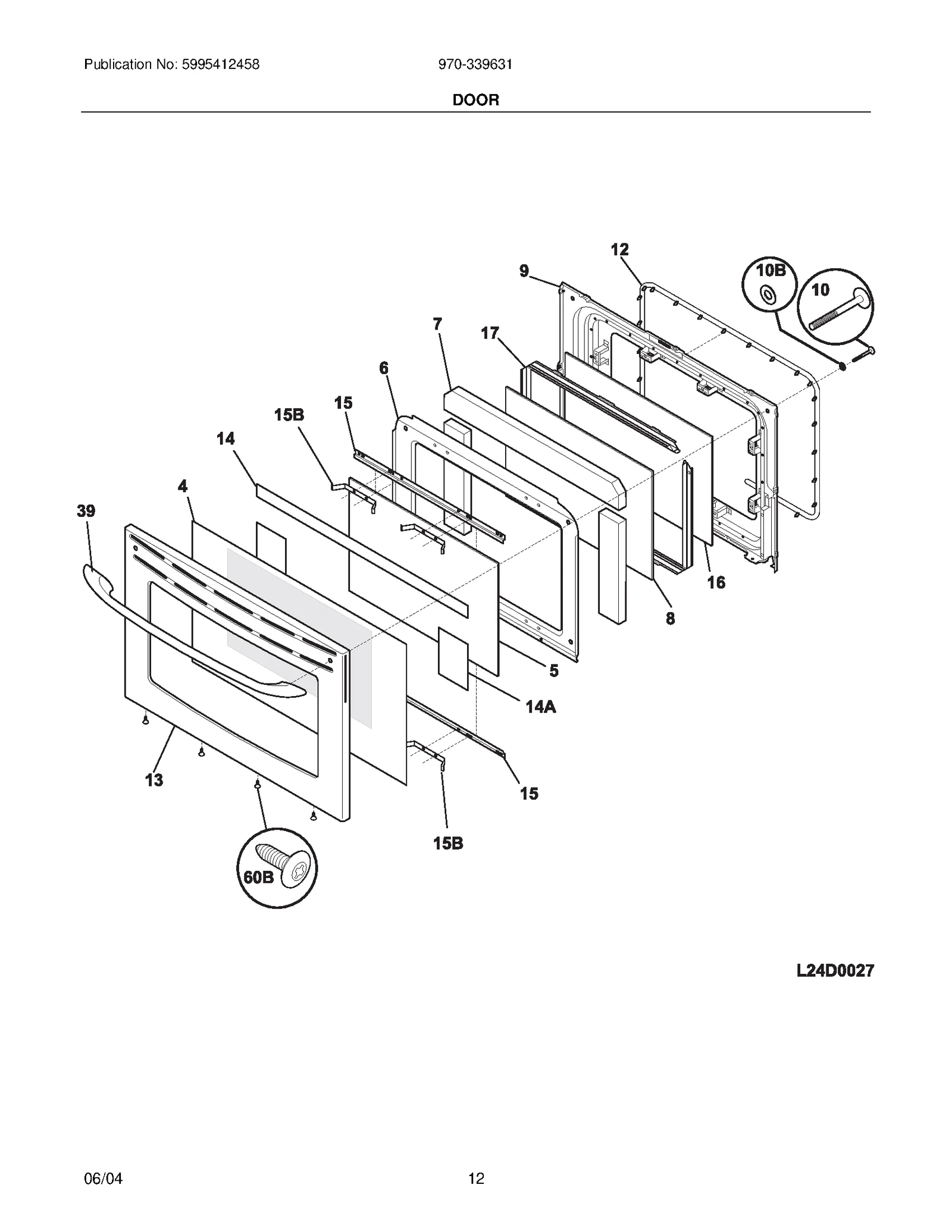 Publication No: 5995412458

970-339631

DOOR

12
9
10B
10
7
17
6
15
15B
14
4
39
16
8
5
14A
13
15
15B
60B

L24D0027

06/04

12