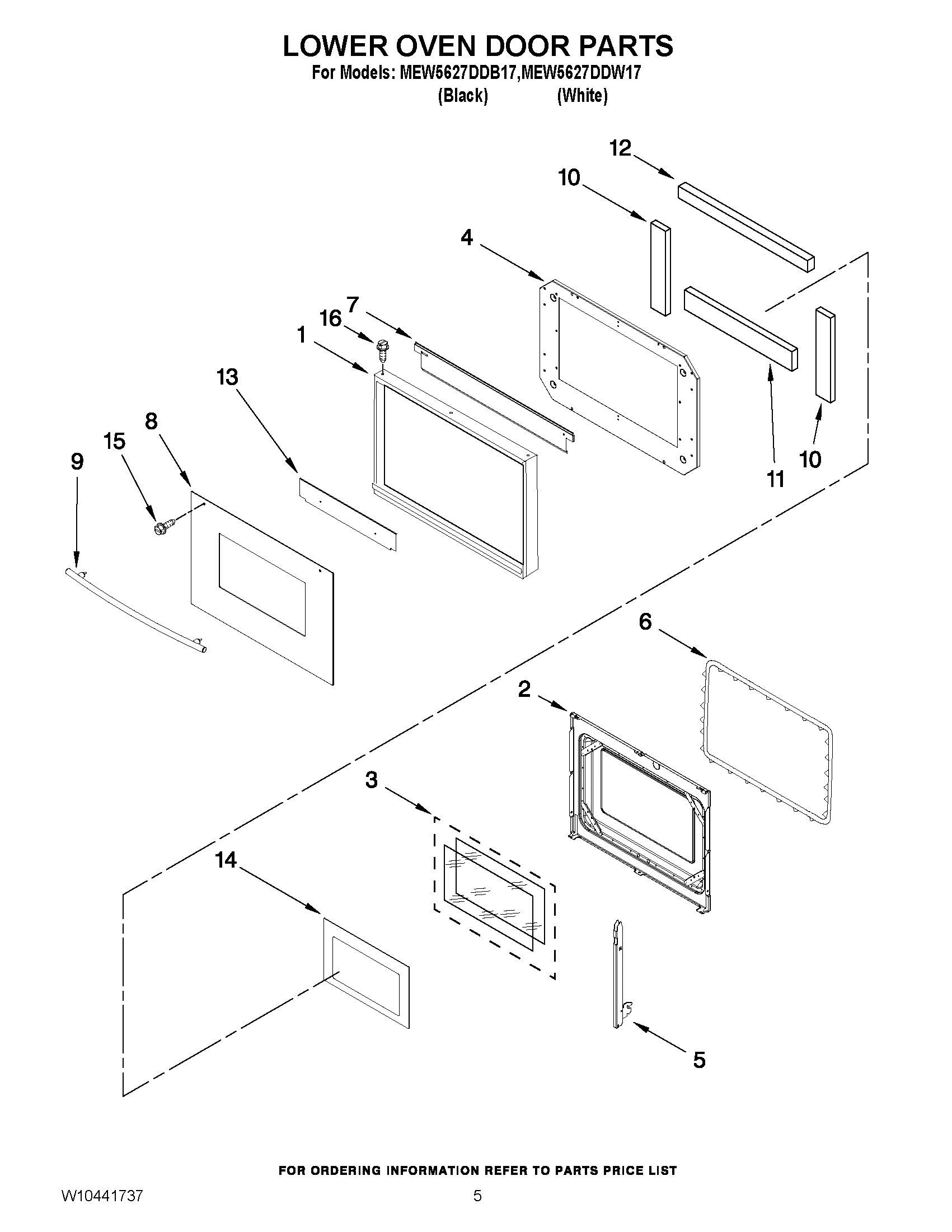 LOWER OVEN DOOR PARTS
For Models: MEW5627DDB17,MEW5627DDW17
(Black) (White)

12
10
4
7
16
1
13
8
15
9
11
10
6
2
3
14
5

FOR ORDERING INFORMATION REFER TO PARTS PRICE LIST

W10441737

5