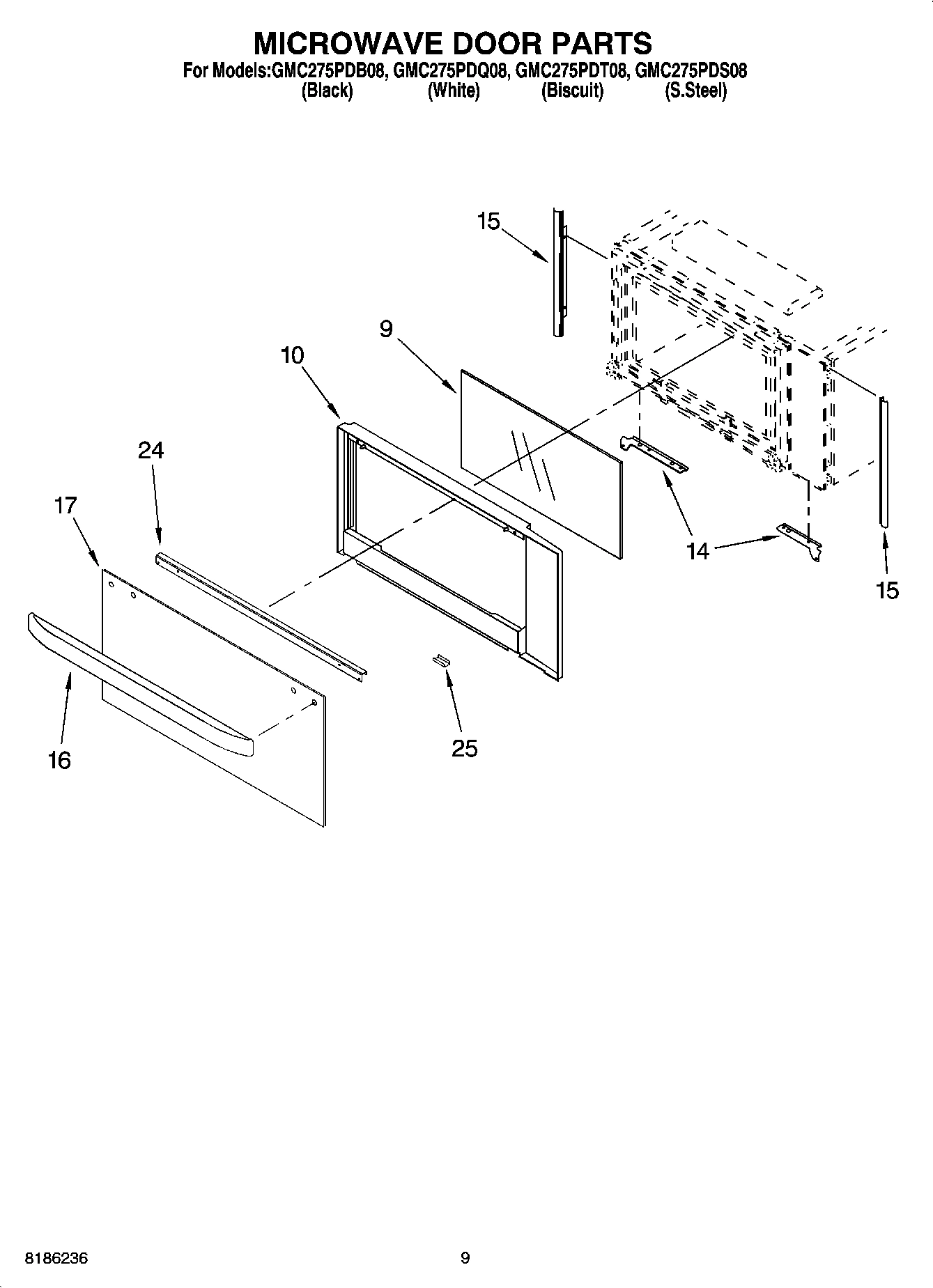 MICROWAVE DOOR PARTS

For Models:GMC275PDB08, GMC275PDQ08, GMC275PDT08, GMC275PDS08
(Black) (White) (Biscuit) (S.Steel)

15

9

10

24

17

14

15

16

25

8186236

9