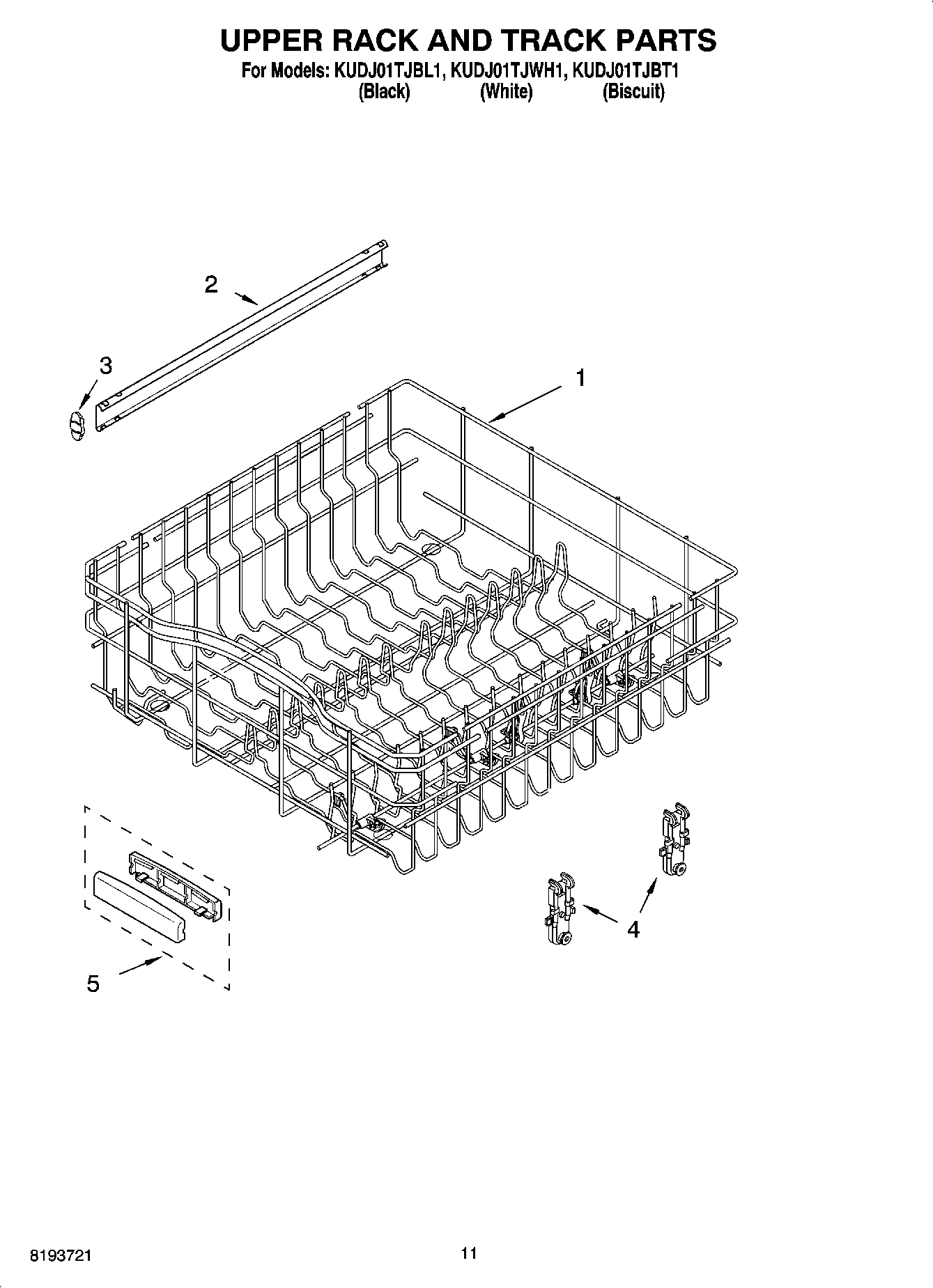 UPPER RACK AND TRACK PARTS
For Models: KUDJ01TJBL1, KUDJ01TJWH1, KUDJ01TJBT1
(Black) (White) (Biscuit)

2

3

1

4

5

8193721

11