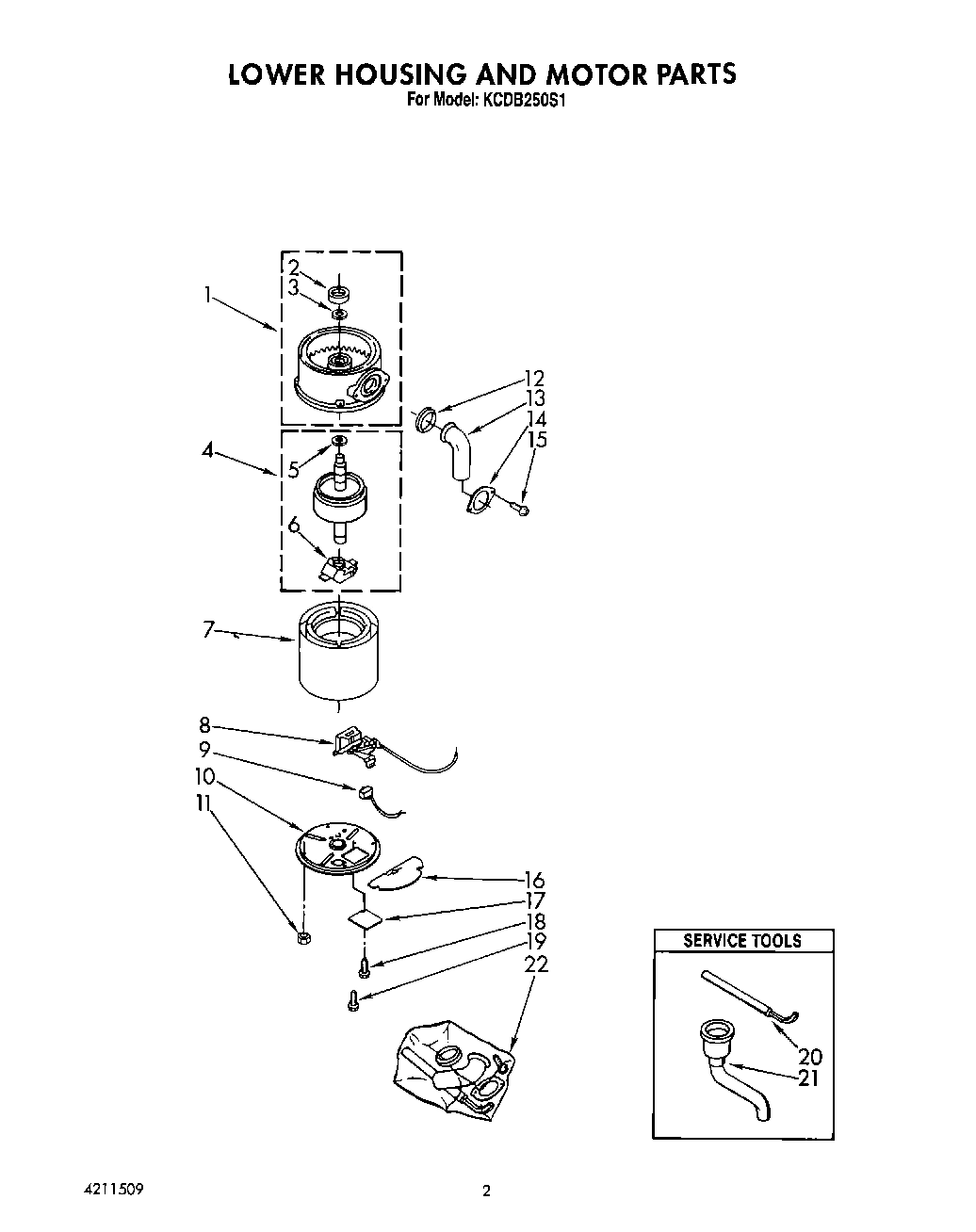 LOWER HOUSING AND MOTOR PARTS
For Model: KCDB250S1

2
3
1
12
13
14
15
4
5
6
7
8
9
10
11
16
17
18
19
22

SERVICE TOOLS
20
21

4211509

2