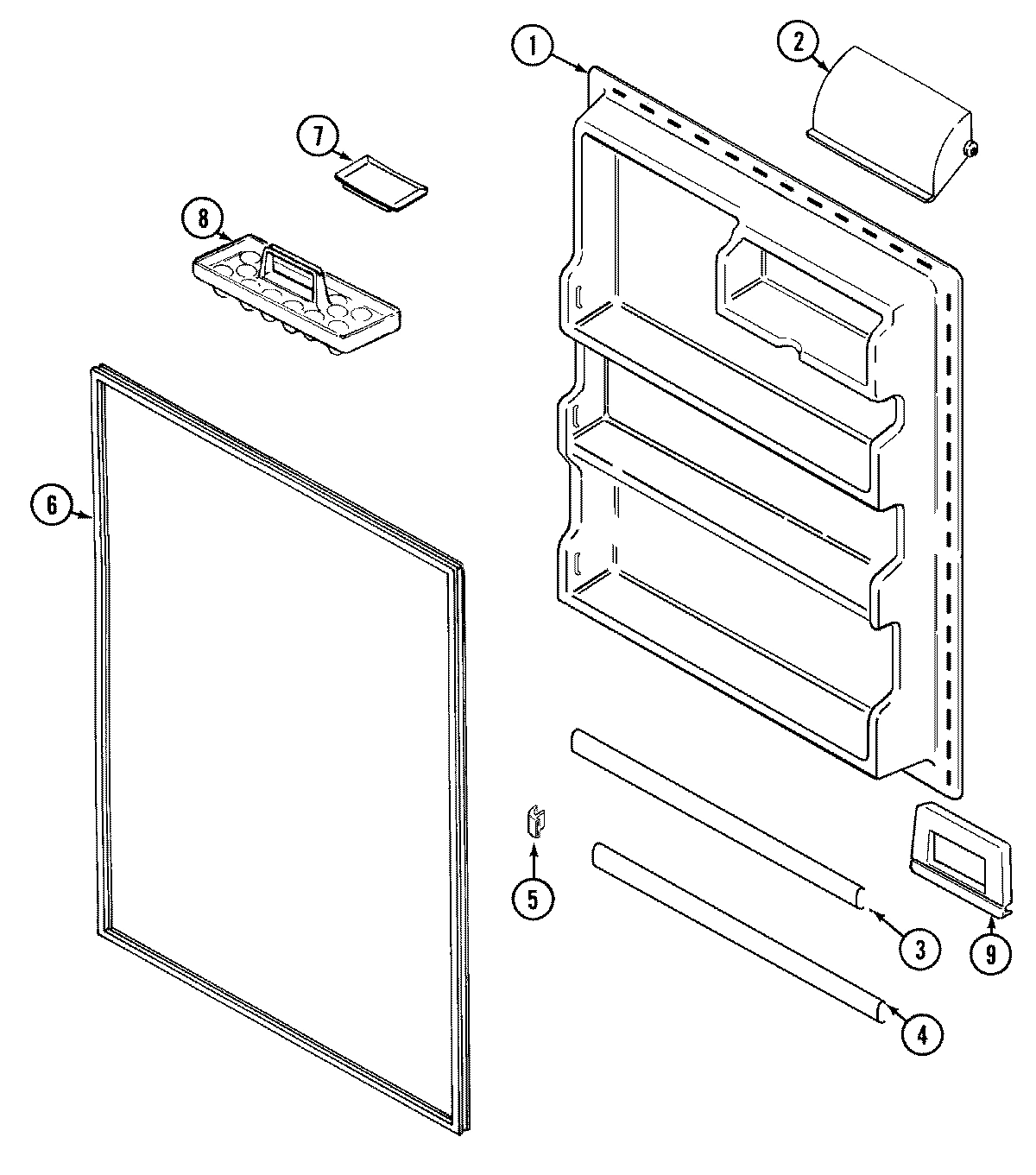 1
2
7
8
6
5
3
9
4