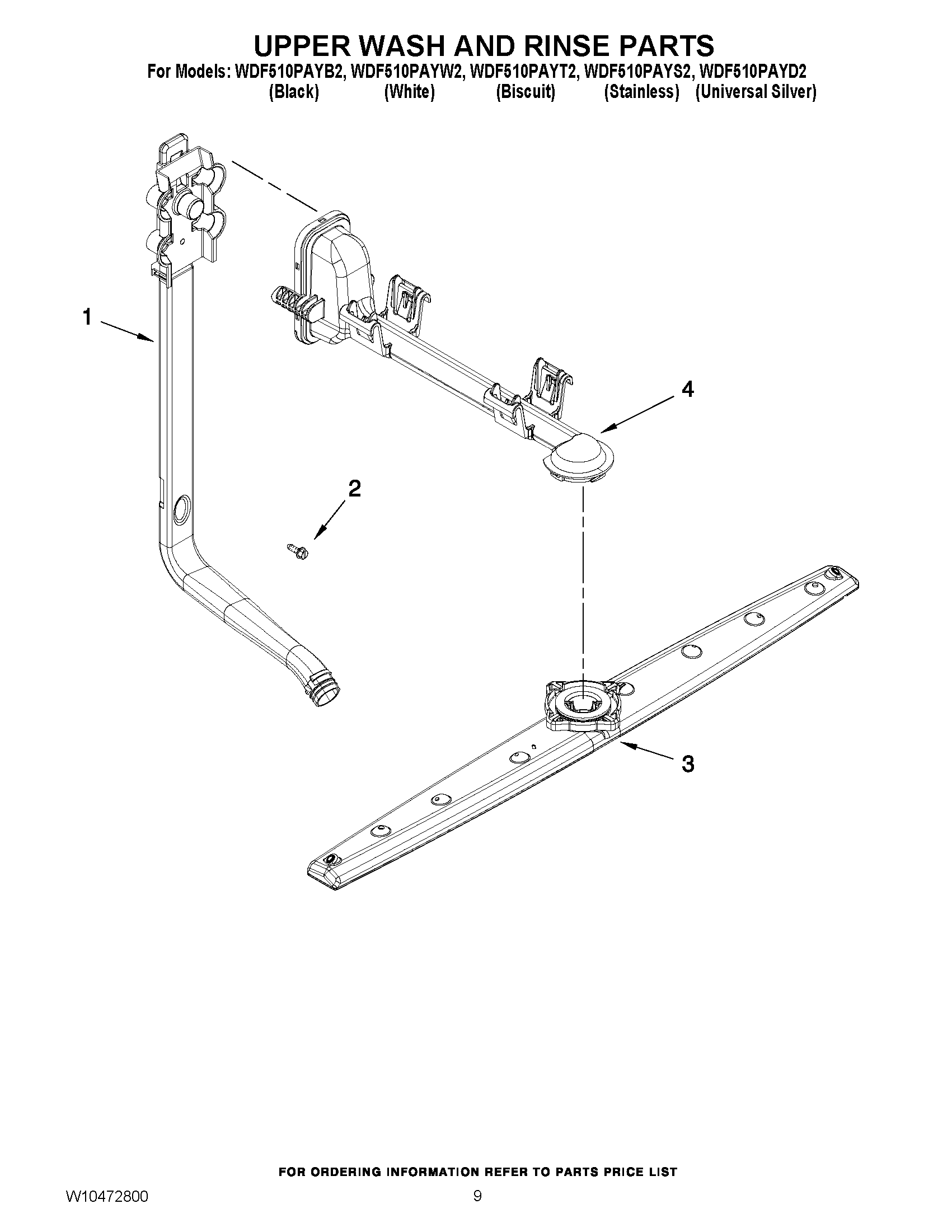 UPPER WASH AND RINSE PARTS

For Models: WDF510PAYB2, WDF510PAYW2, WDF510PAYT2, WDF510PAYS2, WDF510PAYD2
(Black) (White) (Biscuit) (Stainless) (Universal Silver)

1

4

2

3

FOR ORDERING INFORMATION REFER TO PARTS PRICE LIST

W10472800

9