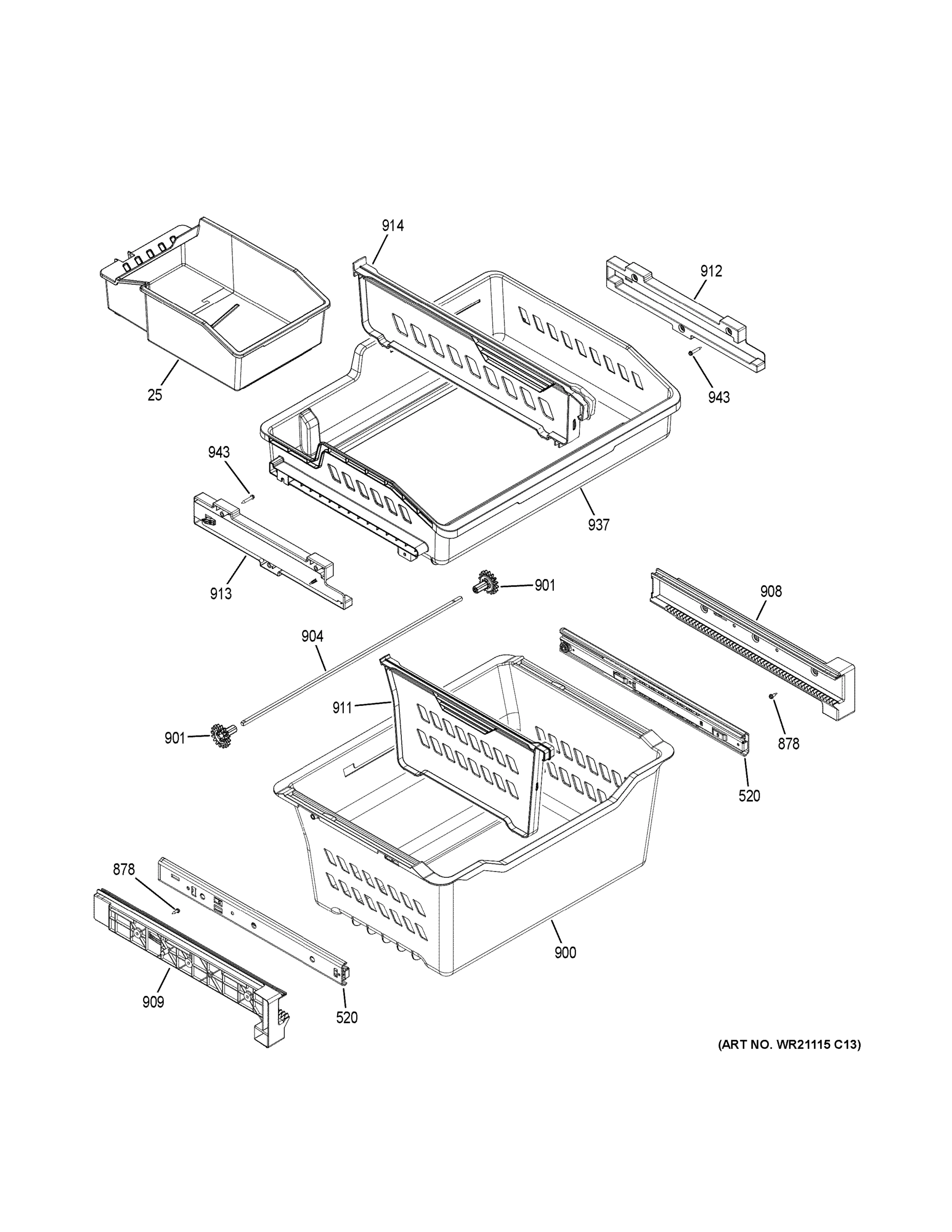 914
912
25
943
943
937
913
901
908
904
911
901
878
520
878
900
909
520
(ART NO. WR21115 C13)