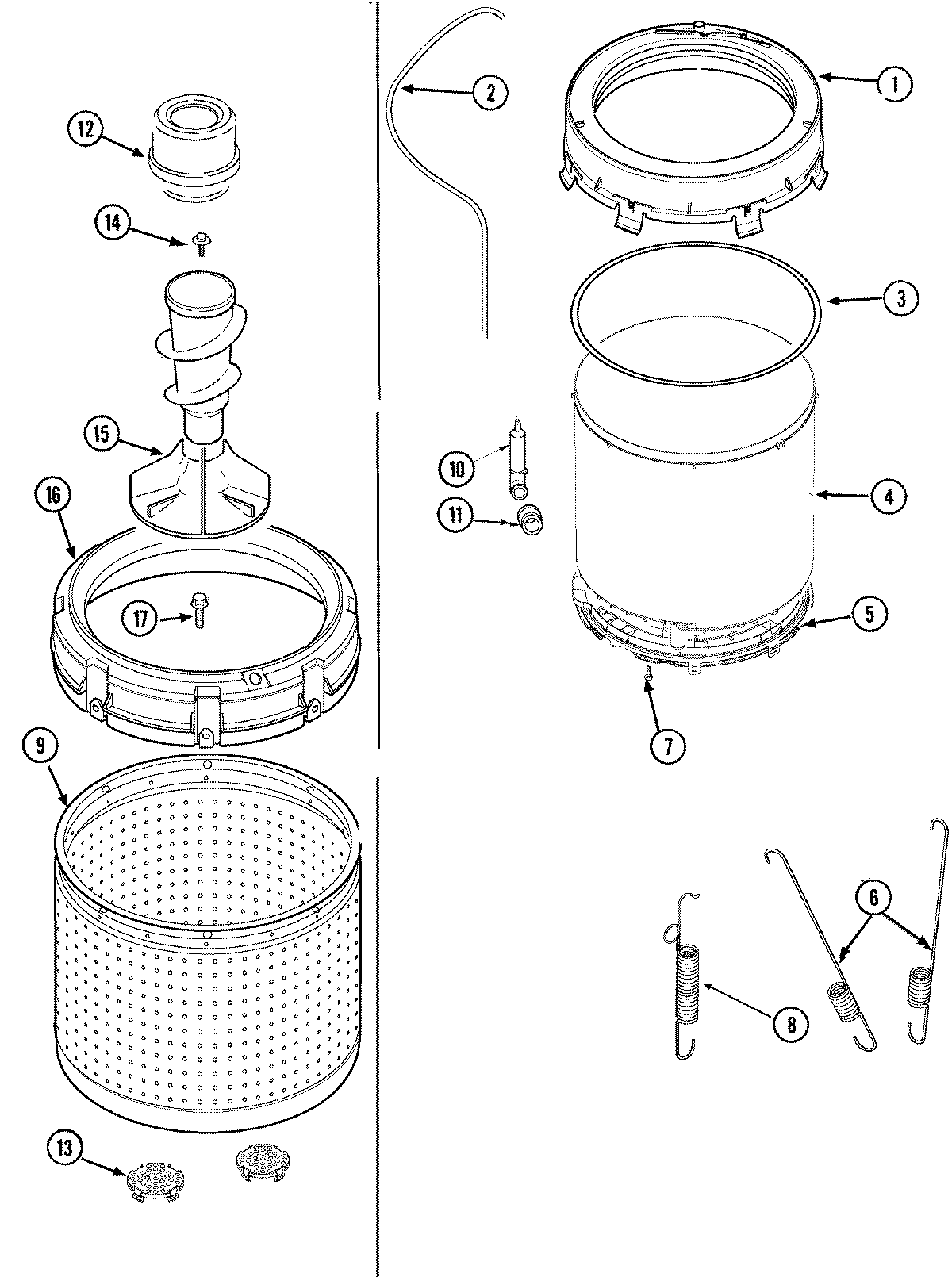 12
14
15
16
17
9
13
2
10
11
1
3
4
5
7
6
8