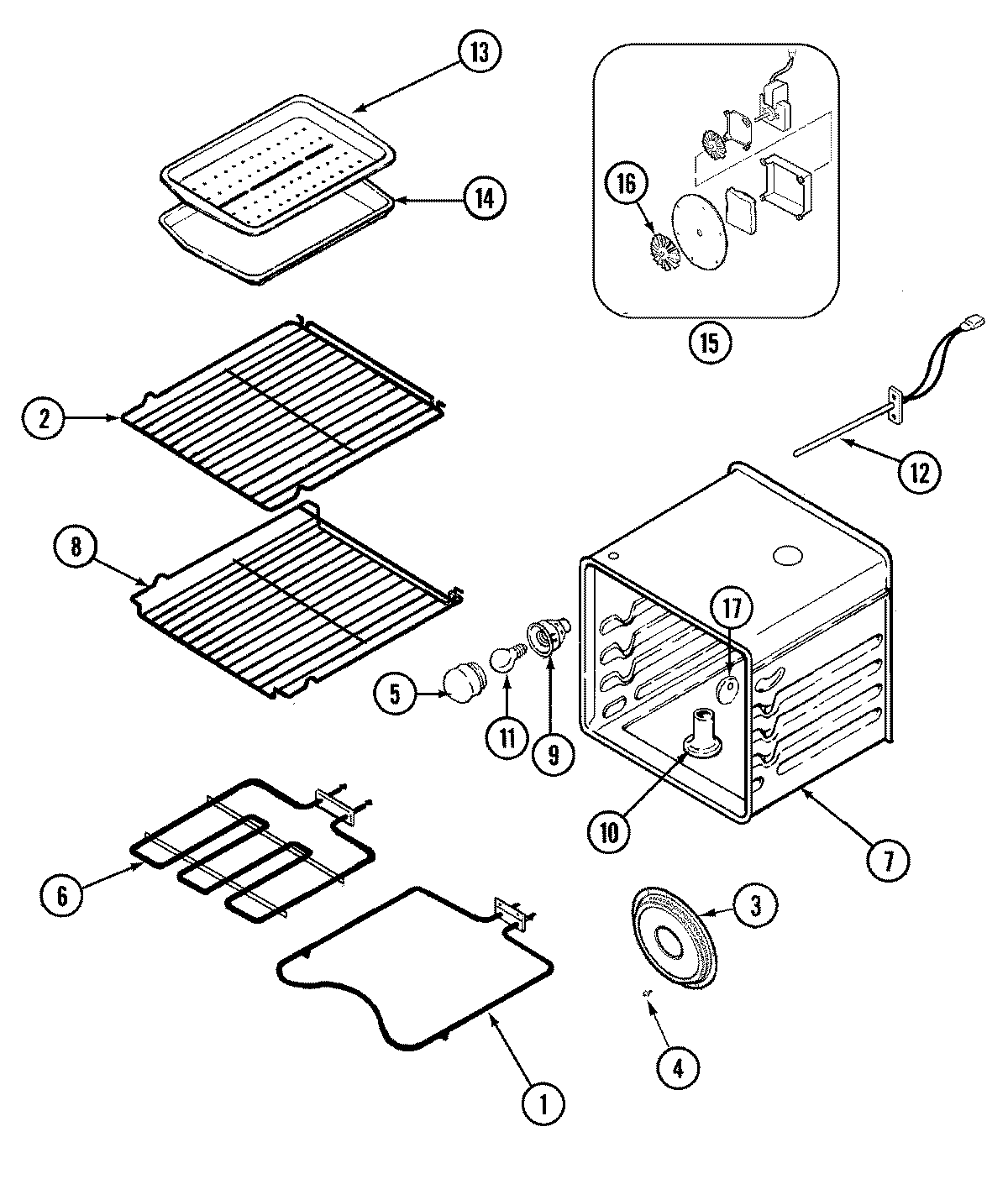 13
14
16
15
2
12
8
17
5
11
9
10
7
6
3
4
1