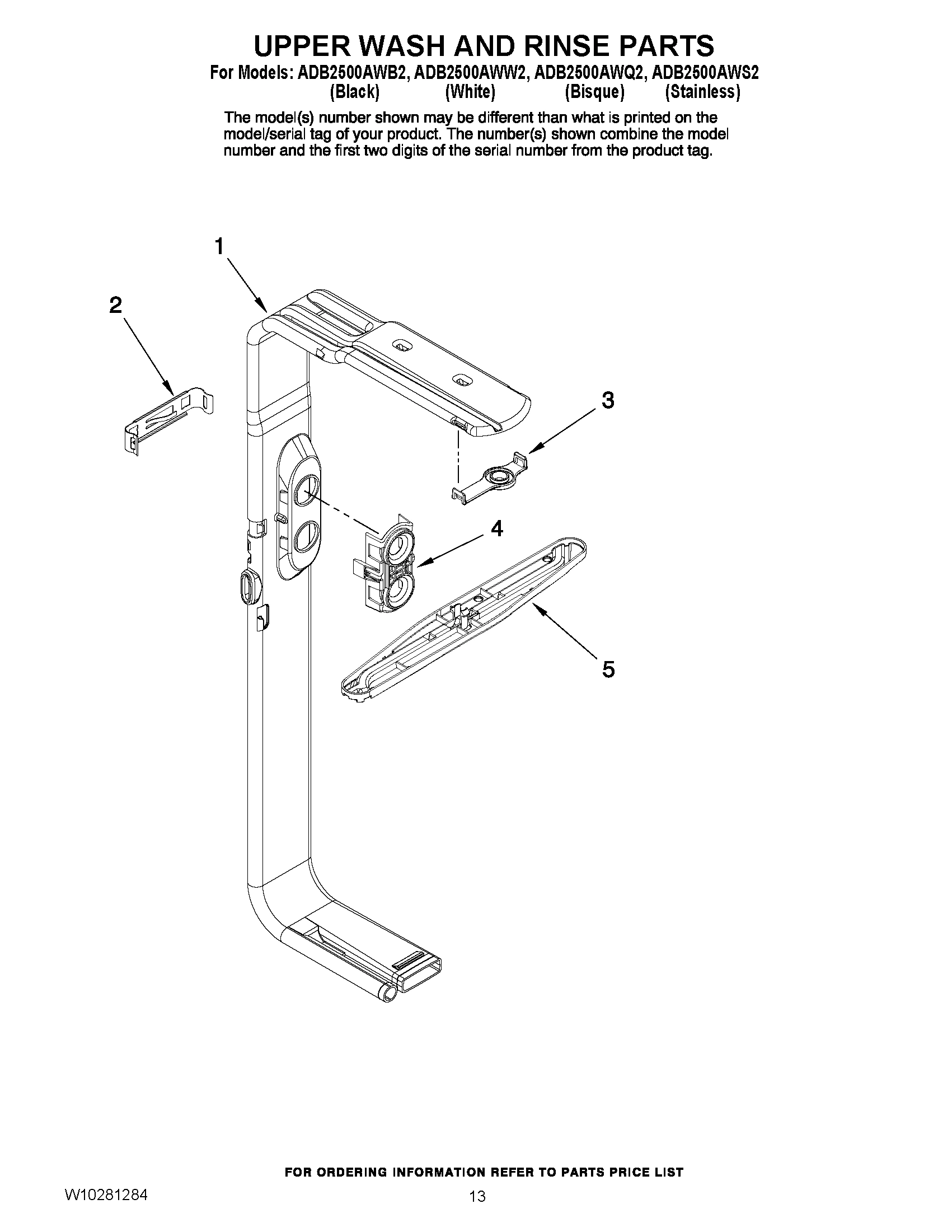 UPPER WASH AND RINSE PARTS

For Models: ADB2500AWB2, ADB2500AWW2, ADB2500AWQ2, ADB2500AWS2
(Black) (White) (Bisque) (Stainless)

The model(s) number shown may be different than what is printed on the model/serial tag of your product. The number(s) shown combine the model number and the first two digits of the serial number from the product tag.

1

2

3

4

5

FOR ORDERING INFORMATION REFER TO PARTS PRICE LIST

W10281284

13