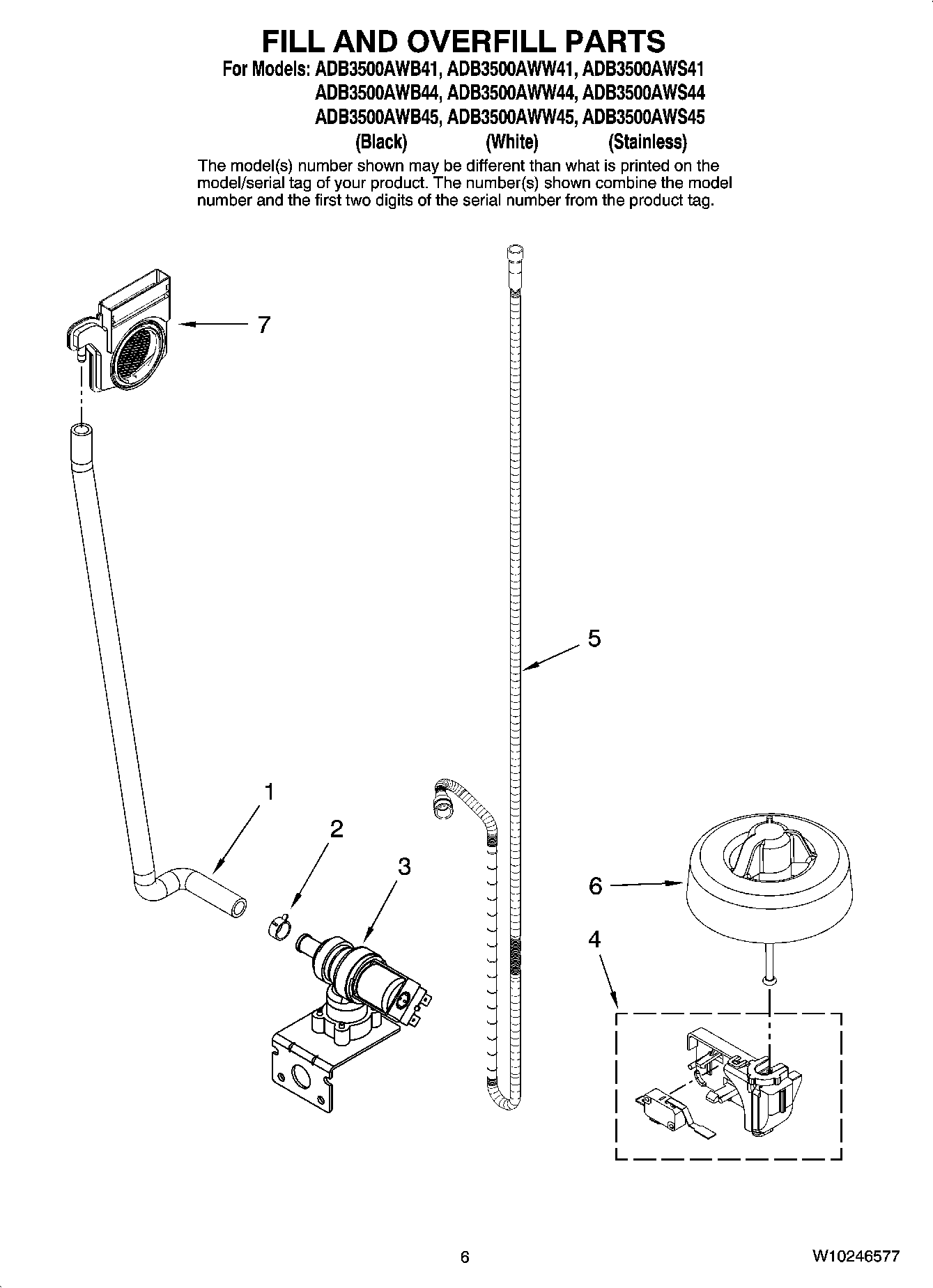 FILL AND OVERFILL PARTS

For Models: ADB3500AWB41, ADB3500AWW41, ADB3500AWS41
ADB3500AWB44, ADB3500AWW44, ADB3500AWS44
ADB3500AWB45, ADB3500AWW45, ADB3500AWS45
(Black) (White) (Stainless)

The model(s) number shown may be different than what is printed on the model/serial tag of your product. The number(s) shown combine the model number and the first two digits of the serial number from the product tag.

7

5

1

2

3

6

4

6

W10246577