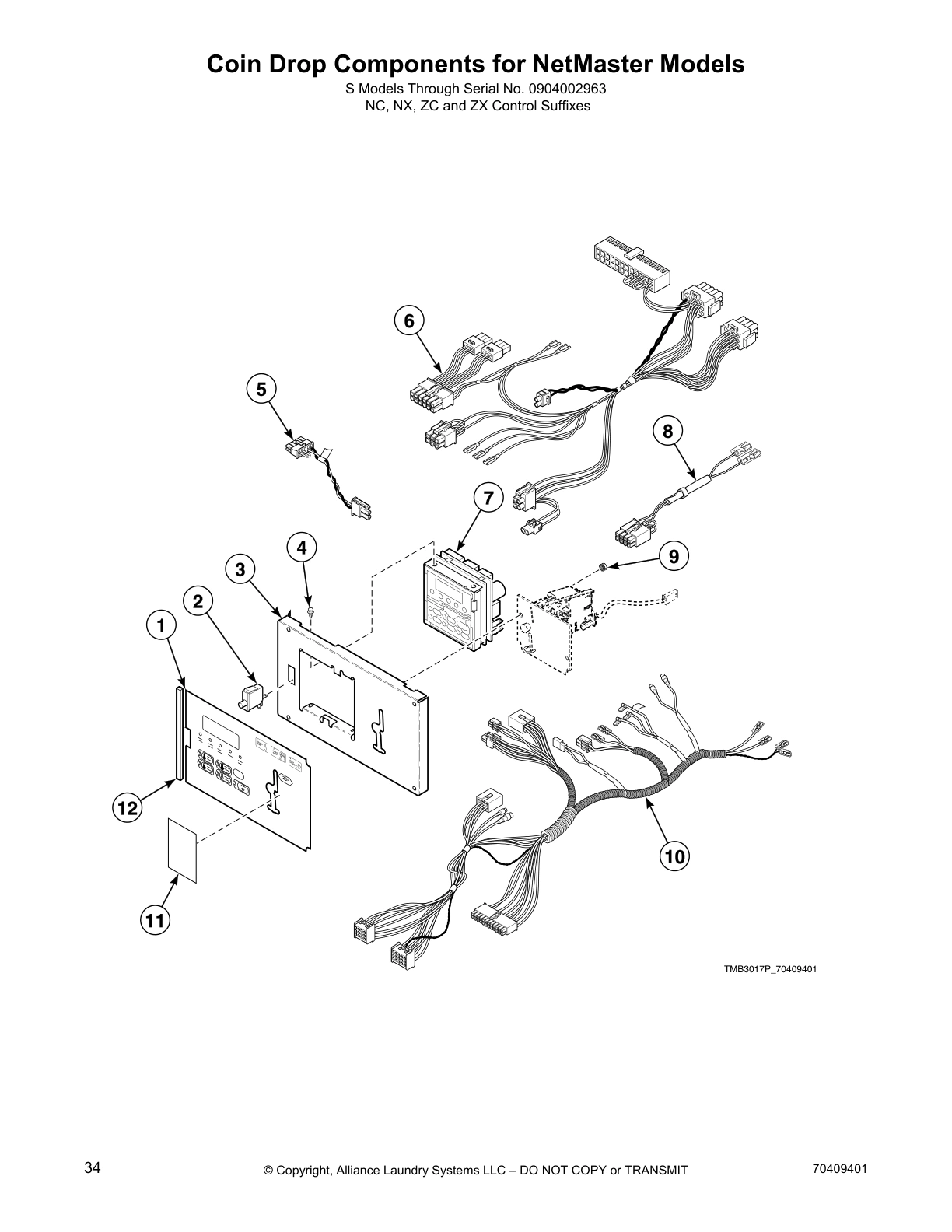 Coin Drop Components for NetMaster Models
S Models Through Serial No. 0904002963
NC, NX, ZC and ZX Control Suffixes

6
5
8
7
4
9
3
2
1
12
10
11

TMB3017P_70409401

34
© Copyright, Alliance Laundry Systems LLC – DO NOT COPY or TRANSMIT
70409401