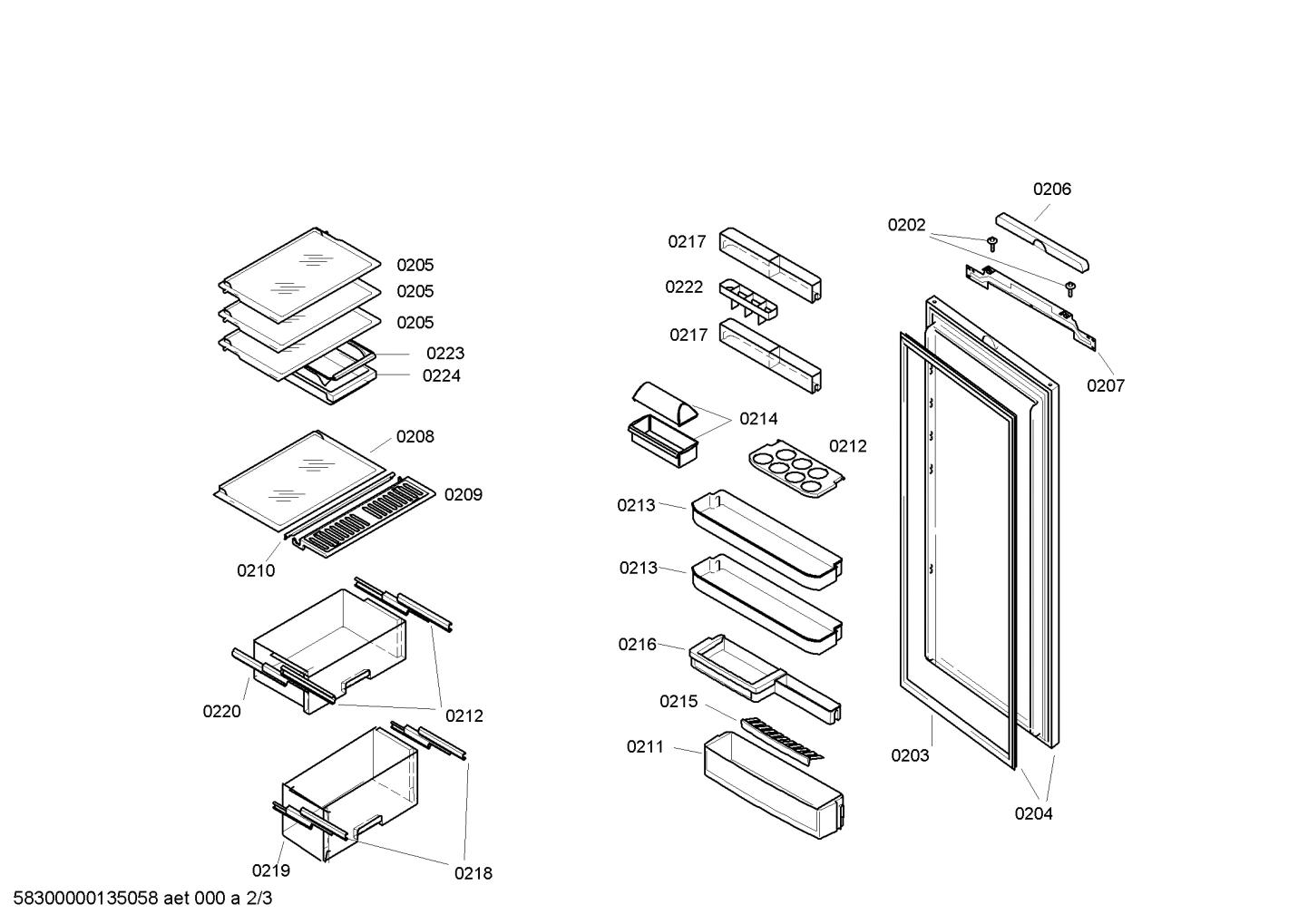 0205
0205
0205
0223
0224
0208
0209
0210
0220
0212
0219
0218
0217
0222
0217
0214
0212
0213
0213
0216
0215
0211
0206
0202
0207
0203
0204
58300000135058 aet 000 a 2/3