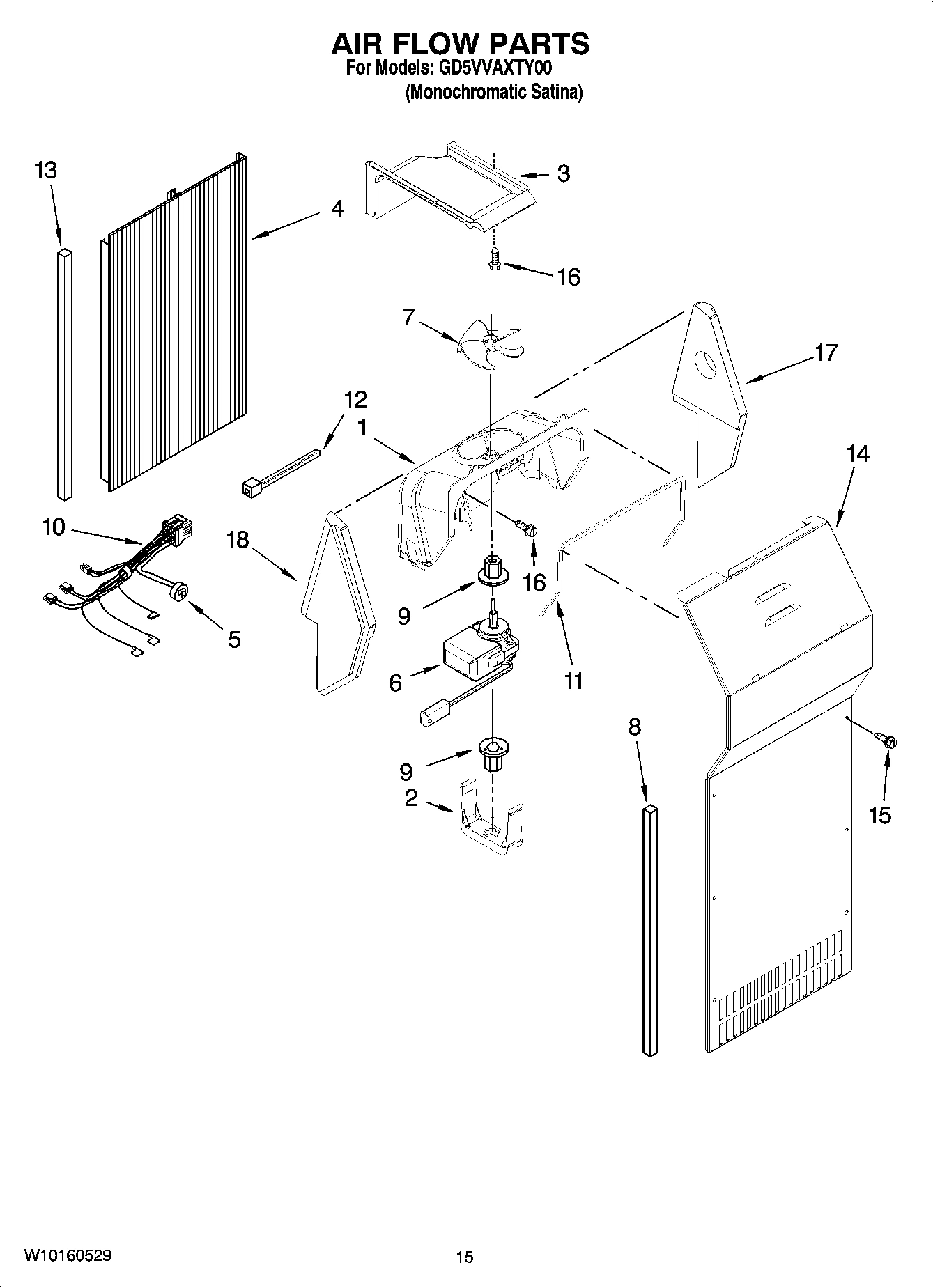 AIR FLOW PARTS
For Models: GD5VVAXTY00
(Monochromatic Satina)

13
4
3
16
7
17
12
1
14
10
18
16
9
5
6
11
8
9
2
15

W10160529
15