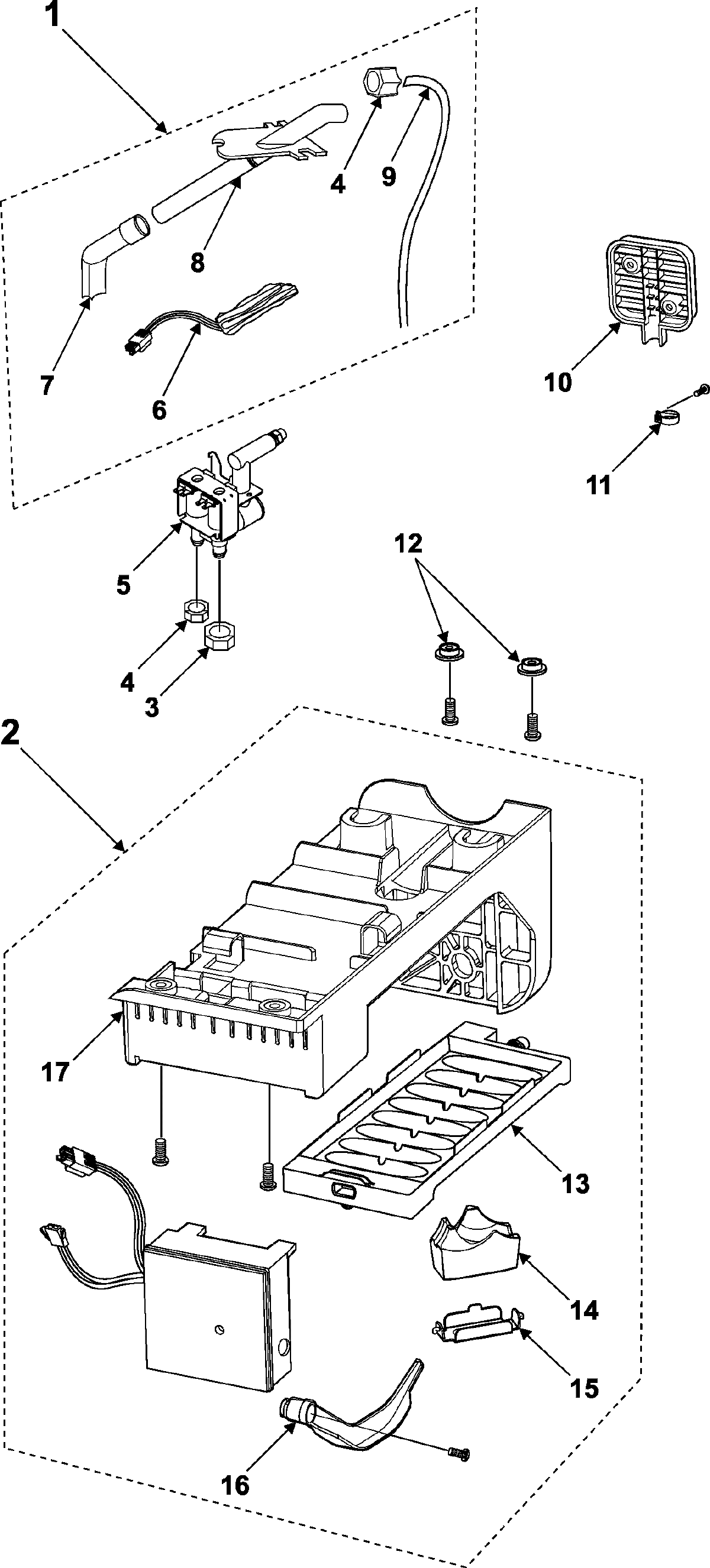 1
4
9
8
7
6
10
11
5
12
4
3
2
17
13
14
15
16