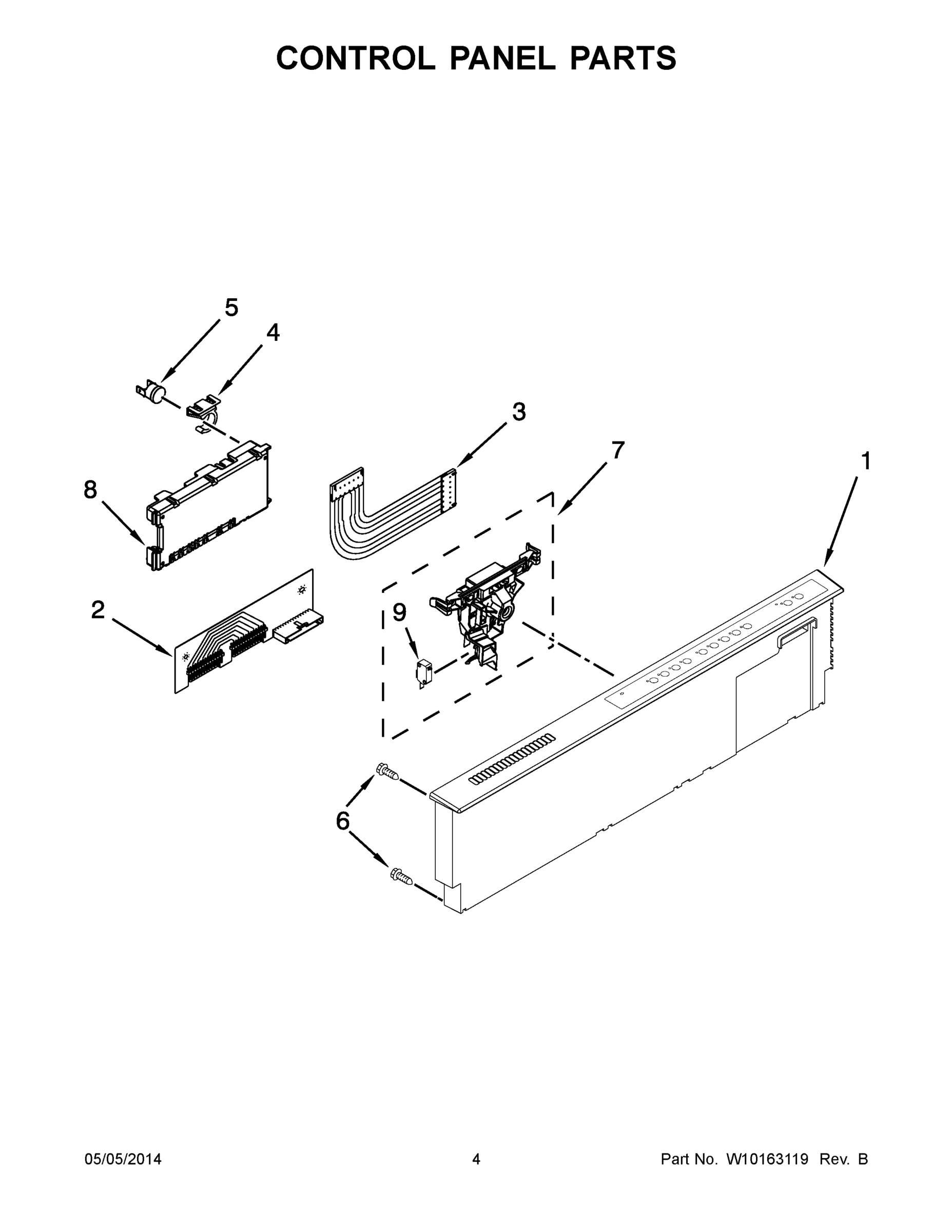 CONTROL PANEL PARTS

5

4

3

7

1

8

2

9

6

05/05/2014

4

Part No. W10163119 Rev. B