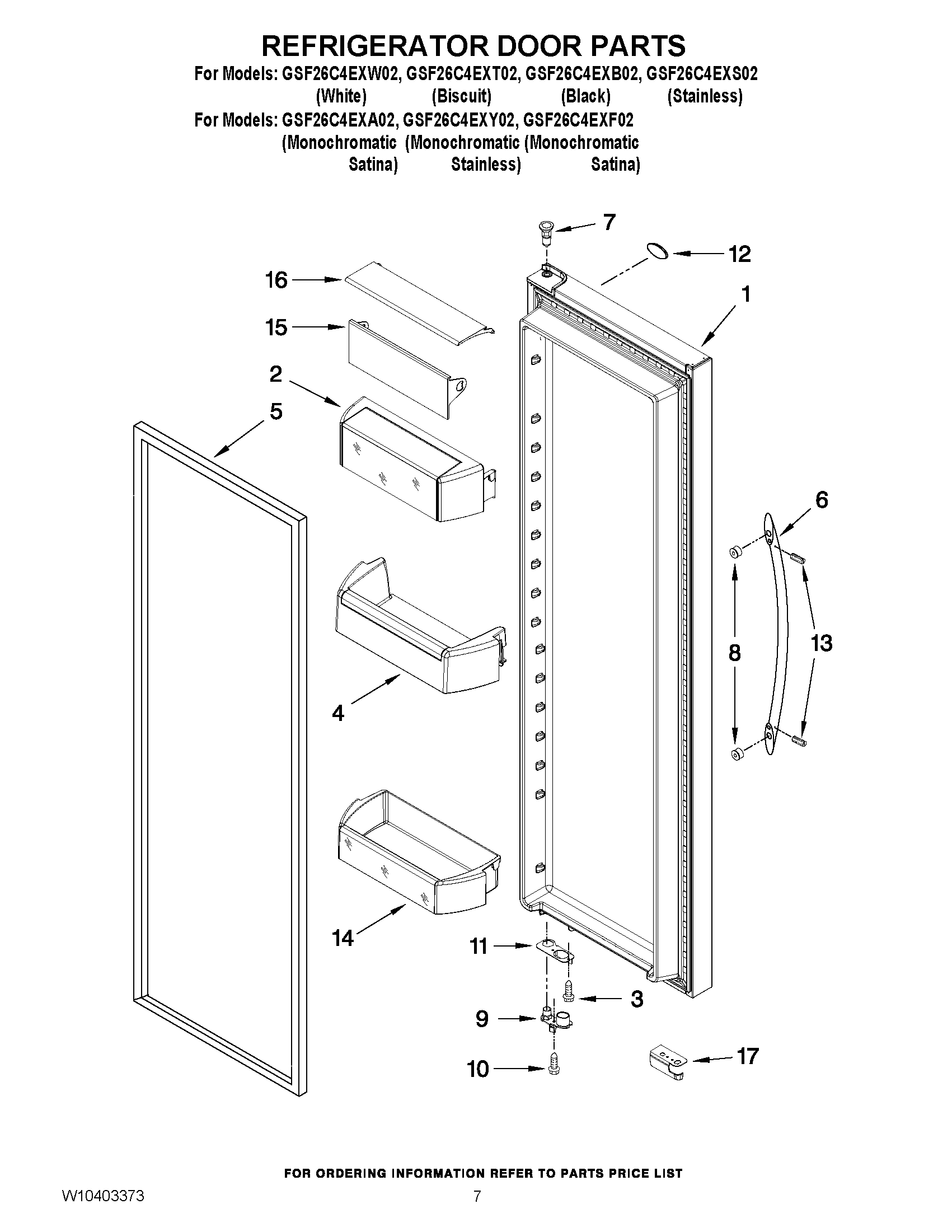 REFRIGERATOR DOOR PARTS

For Models: GSF26C4EXW02, GSF26C4EXT02, GSF26C4EXB02, GSF26C4EXS02
(White) (Biscuit) (Black) (Stainless)

For Models: GSF26C4EXA02, GSF26C4EXY02, GSF26C4EXF02
(Monochromatic Satina) (Monochromatic Stainless) (Monochromatic Satina)

7
12
16
1
15
2
5
6
8
13
4
14
11
3
9
10
17

FOR ORDERING INFORMATION REFER TO PARTS PRICE LIST

W10403373
7