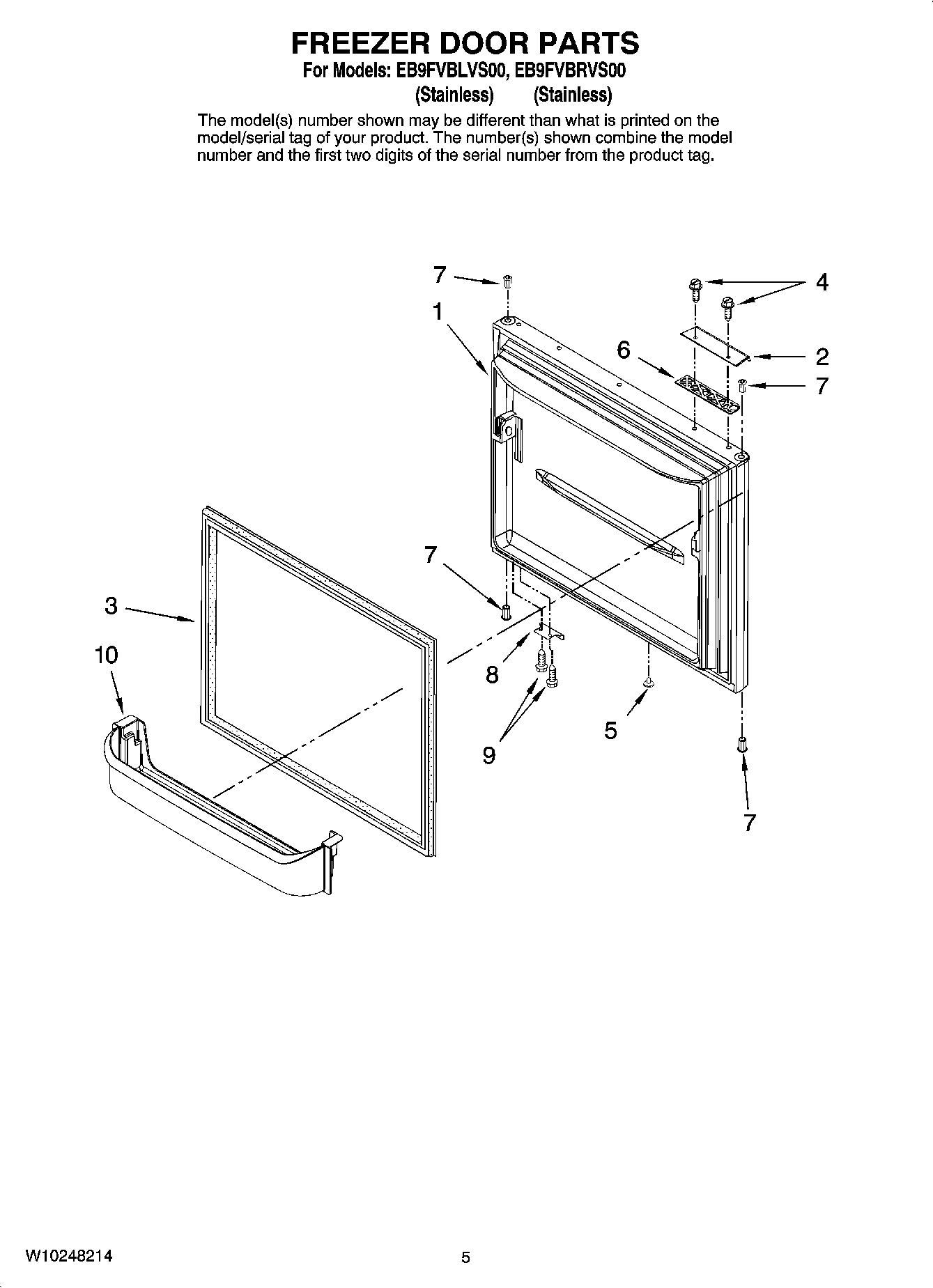 FREEZER DOOR PARTS
For Models: EB9FVBLVS00, EB9FVBRVS00
(Stainless) (Stainless)

The model(s) number shown may be different than what is printed on the model/serial tag of your product. The number(s) shown combine the model number and the first two digits of the serial number from the product tag.

7
4
1
6
2
7
7
3
10
8
9
5
7

W10248214
5