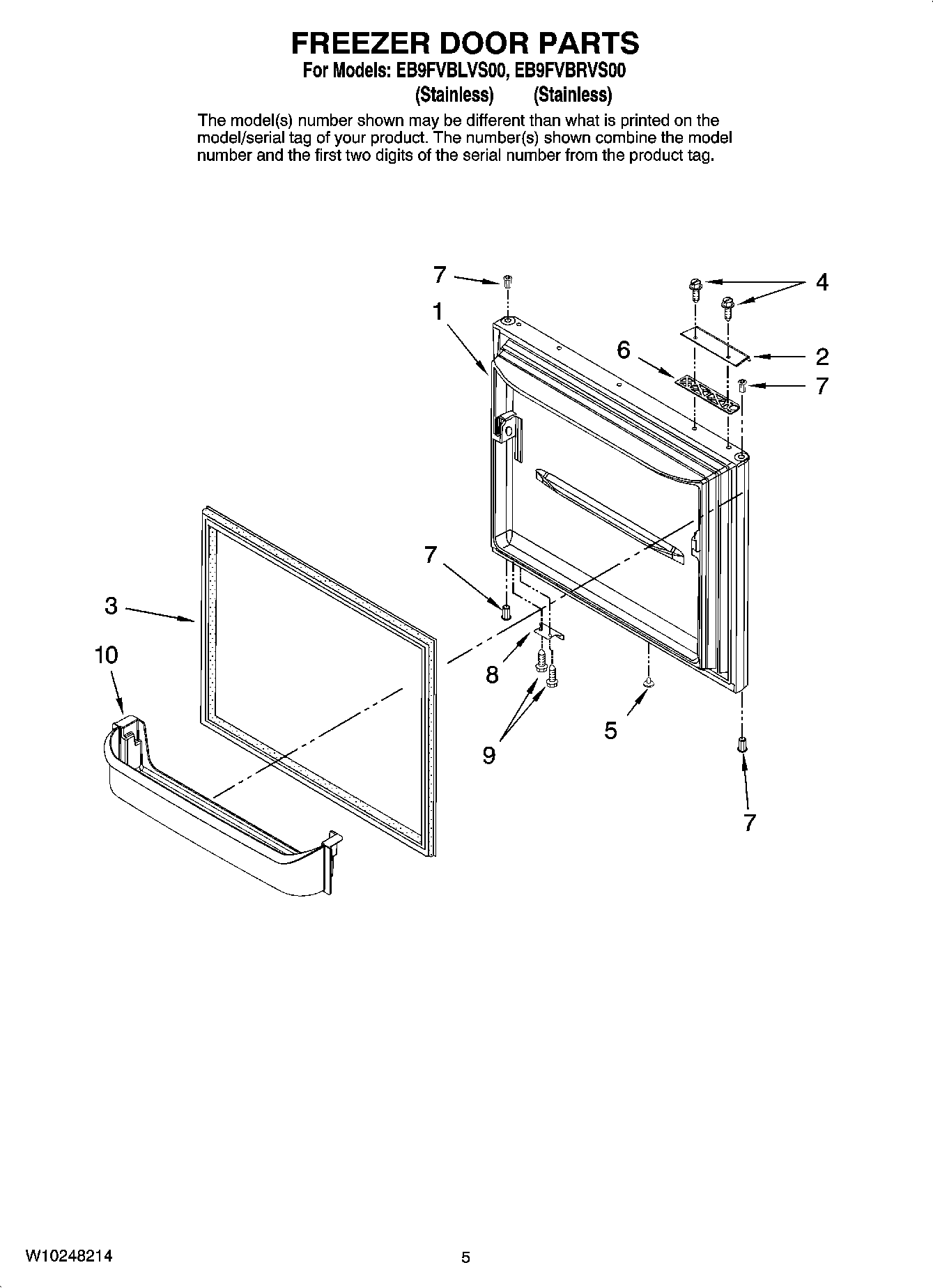 FREEZER DOOR PARTS

For Models: EB9FVBLVS00, EB9FVBRVS00
(Stainless) (Stainless)

The model(s) number shown may be different than what is printed on the model/serial tag of your product. The number(s) shown combine the model number and the first two digits of the serial number from the product tag.

7
4
1
6
2
7
7
3
10
8
9
5
7

W10248214

5