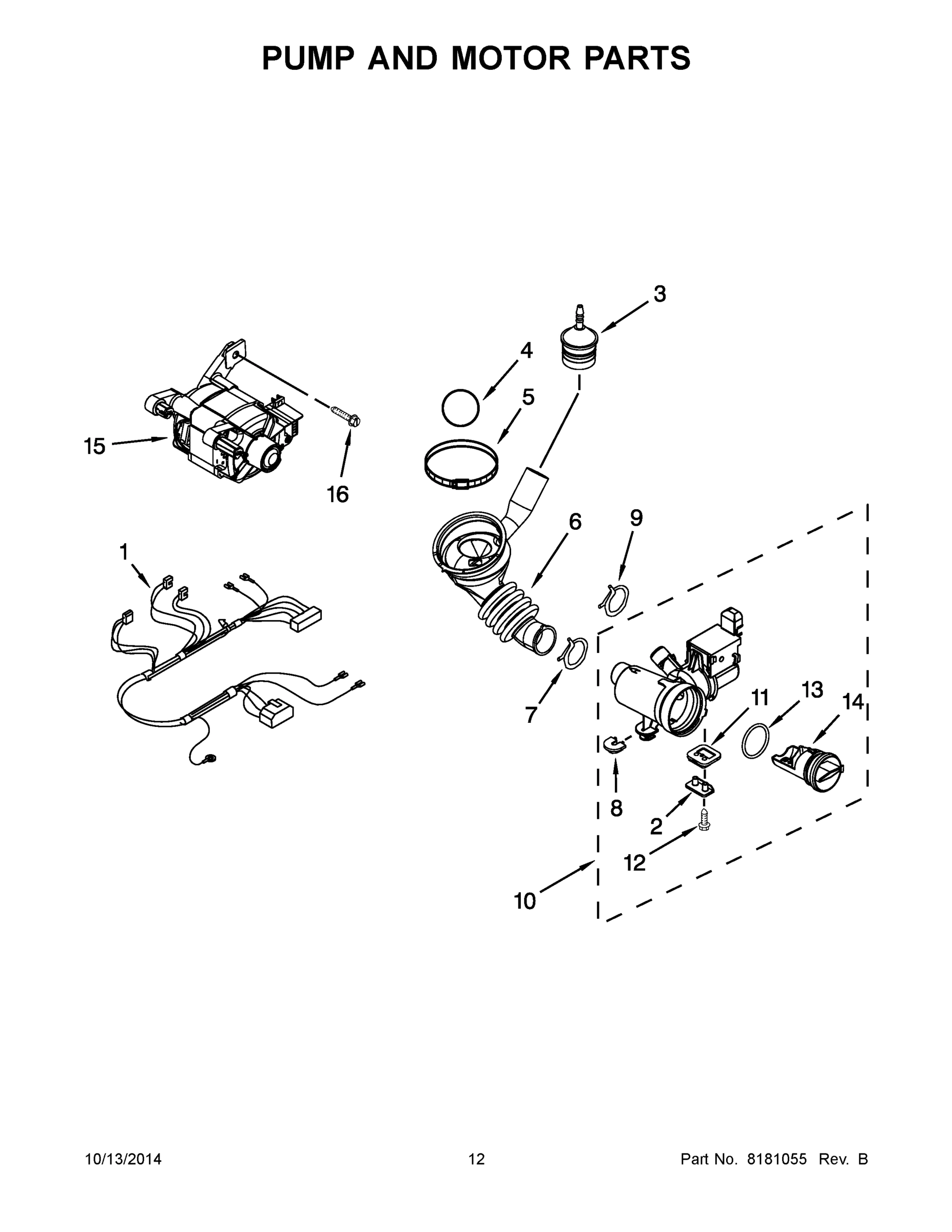 PUMP AND MOTOR PARTS

3
4
5
15
16
6
9
1
7
11
13
14
8
2
12
10

10/13/2014 12 Part No. 8181055 Rev. B