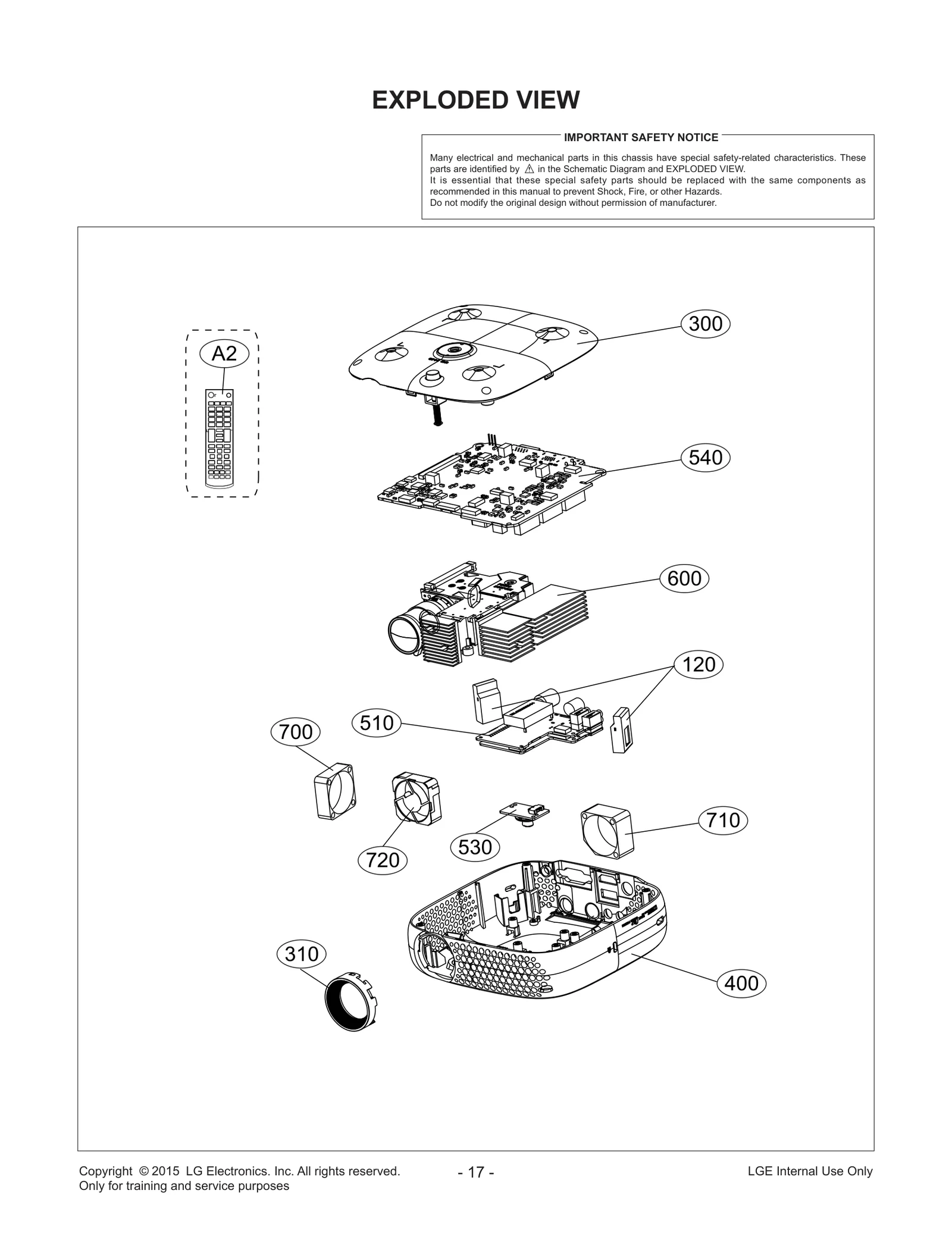 EXPLODED VIEW

IMPORTANT SAFETY NOTICE

Many electrical and mechanical parts in this chassis have special safety-related characteristics. These parts are identified by ⚠ in the Schematic Diagram and EXPLODED VIEW.
It is essential that these special safety parts should be replaced with the same components as recommended in this manual to prevent Shock, Fire, or other Hazards.
Do not modify the original design without permission of manufacturer.

A2

300

540

600

120

510

700

720

530

710

310

400

Copyright © 2015 LG Electronics. Inc. All rights reserved.
Only for training and service purposes

- 17 -

LGE Internal Use Only