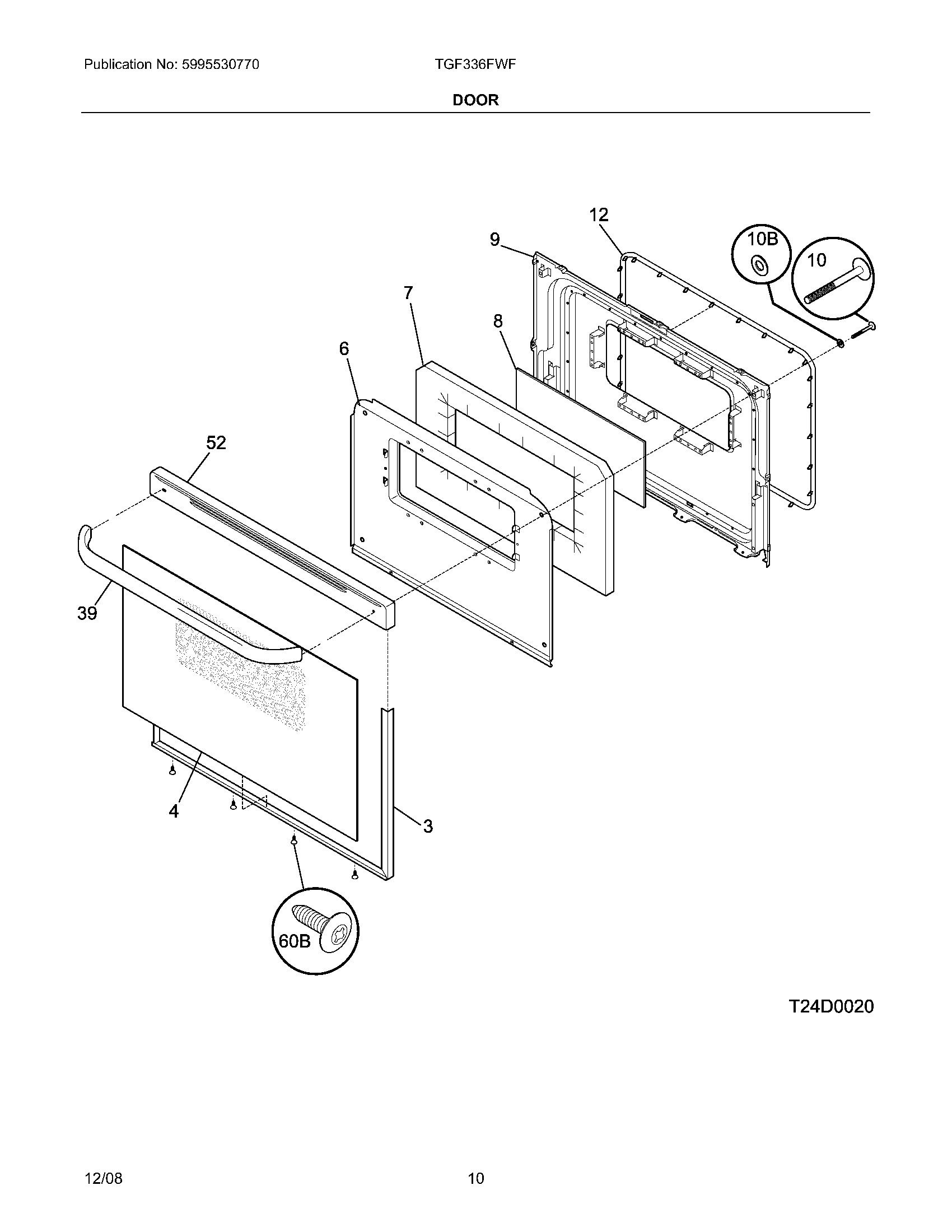 Publication No: 5995530770

TGF336FWF

DOOR

12

9

10B

10

7

8

6

52

39

4

3

60B

T24D0020

12/08

10