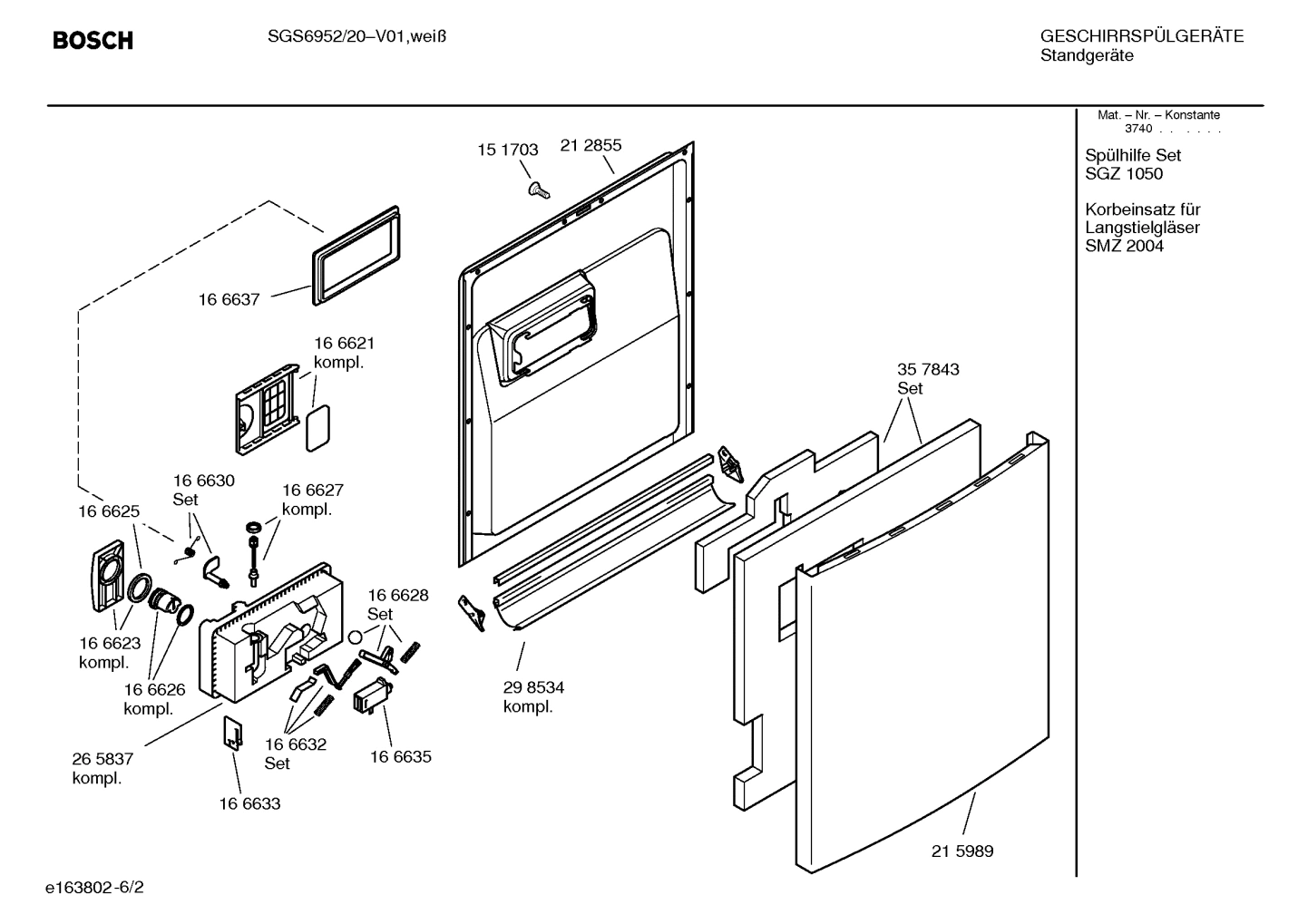 BOSCH

SGS6952/20–V01,weiß

GESCHIRRSPÜLGERÄTE
Standgeräte

Mat. – Nr. – Konstante
3740 . . . . .

Spülhilfe Set
SGZ 1050

Korbeinsatz für
Langstielgläser
SMZ 2004

15 1703
21 2855

16 6637

16 6621
kompl.

35 7843
Set

16 6630
Set

16 6627
kompl.

16 6625

16 6628
Set

16 6623
kompl.

16 6626
kompl.

29 8534
kompl.

26 5837
kompl.

16 6632
Set

16 6635

16 6633

21 5989

e163802-6/2