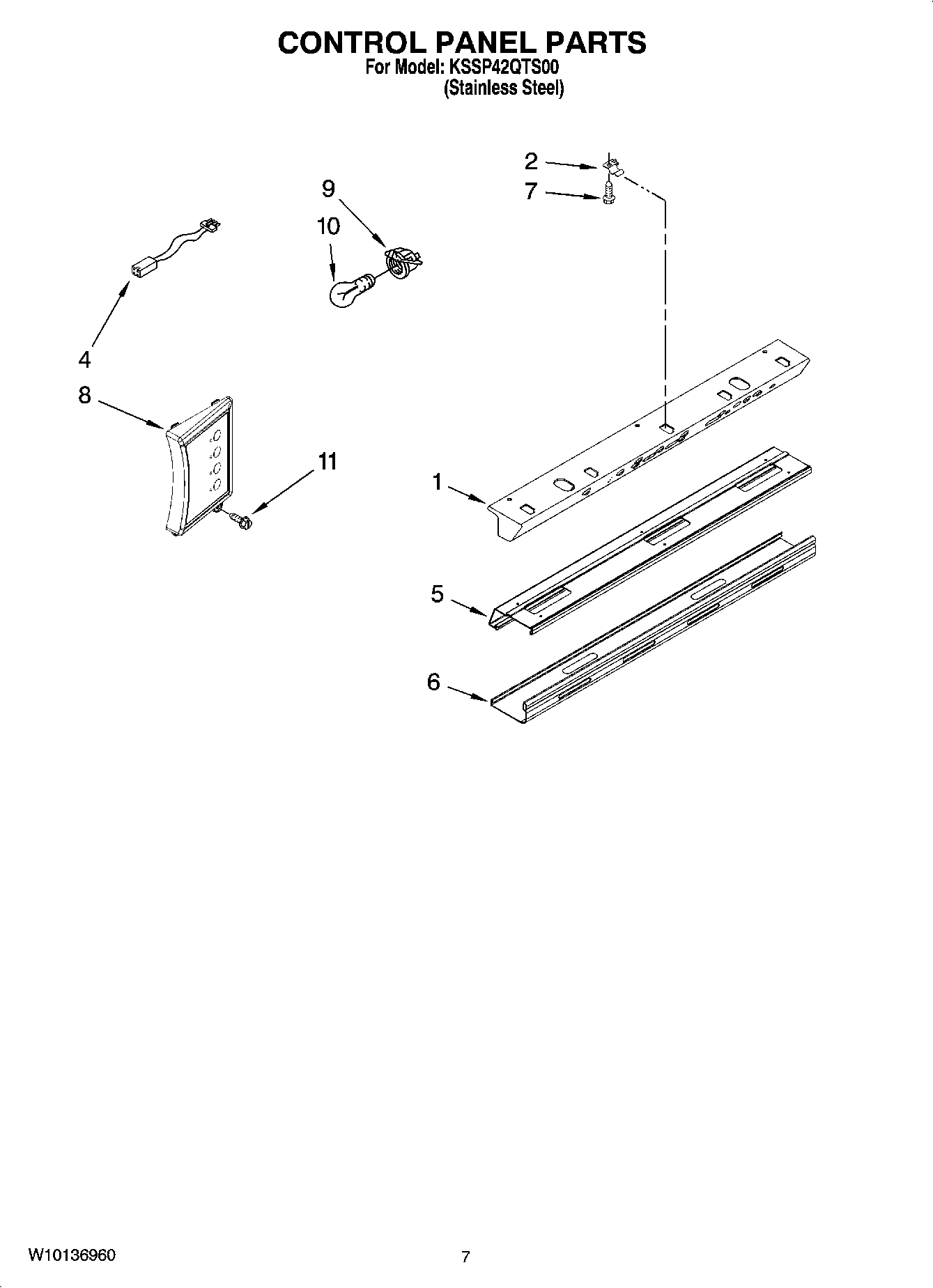 CONTROL PANEL PARTS
For Model: KSSP42QTS00
(Stainless Steel)

2
7
9
10
4
8
11
1
5
6

W10136960
7