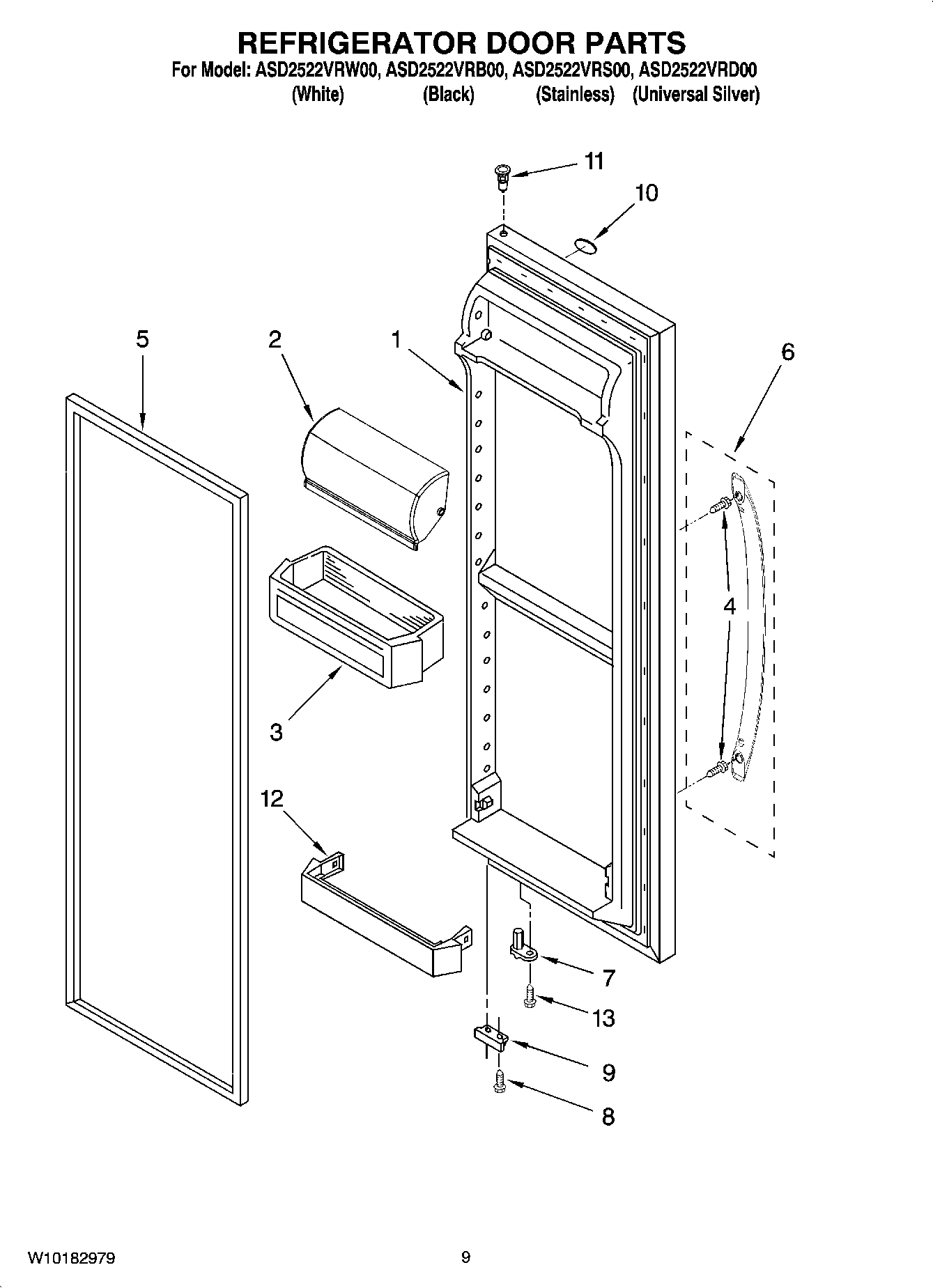 REFRIGERATOR DOOR PARTS
For Model: ASD2522VRW00, ASD2522VRB00, ASD2522VRS00, ASD2522VRD00
(White) (Black) (Stainless) (Universal Silver)

11
10
5
2
1
6
4
3
12
7
13
9
8

W10182979
9