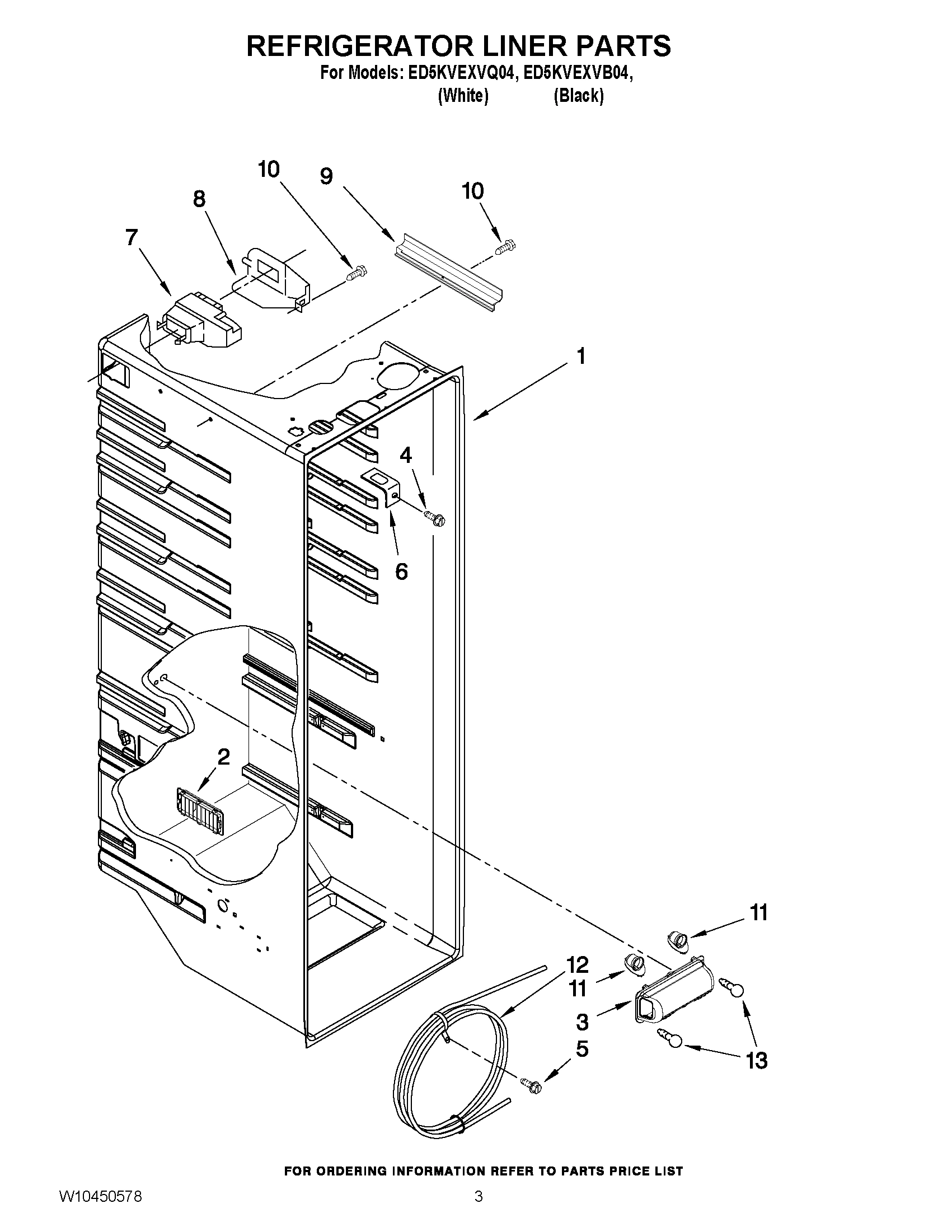 REFRIGERATOR LINER PARTS

For Models: ED5KVEXVQ04, ED5KVEXVB04,
(White) (Black)

10
9
10
8
7
1
4
6
2
11
12
11
3
5
13

FOR ORDERING INFORMATION REFER TO PARTS PRICE LIST

W10450578

3