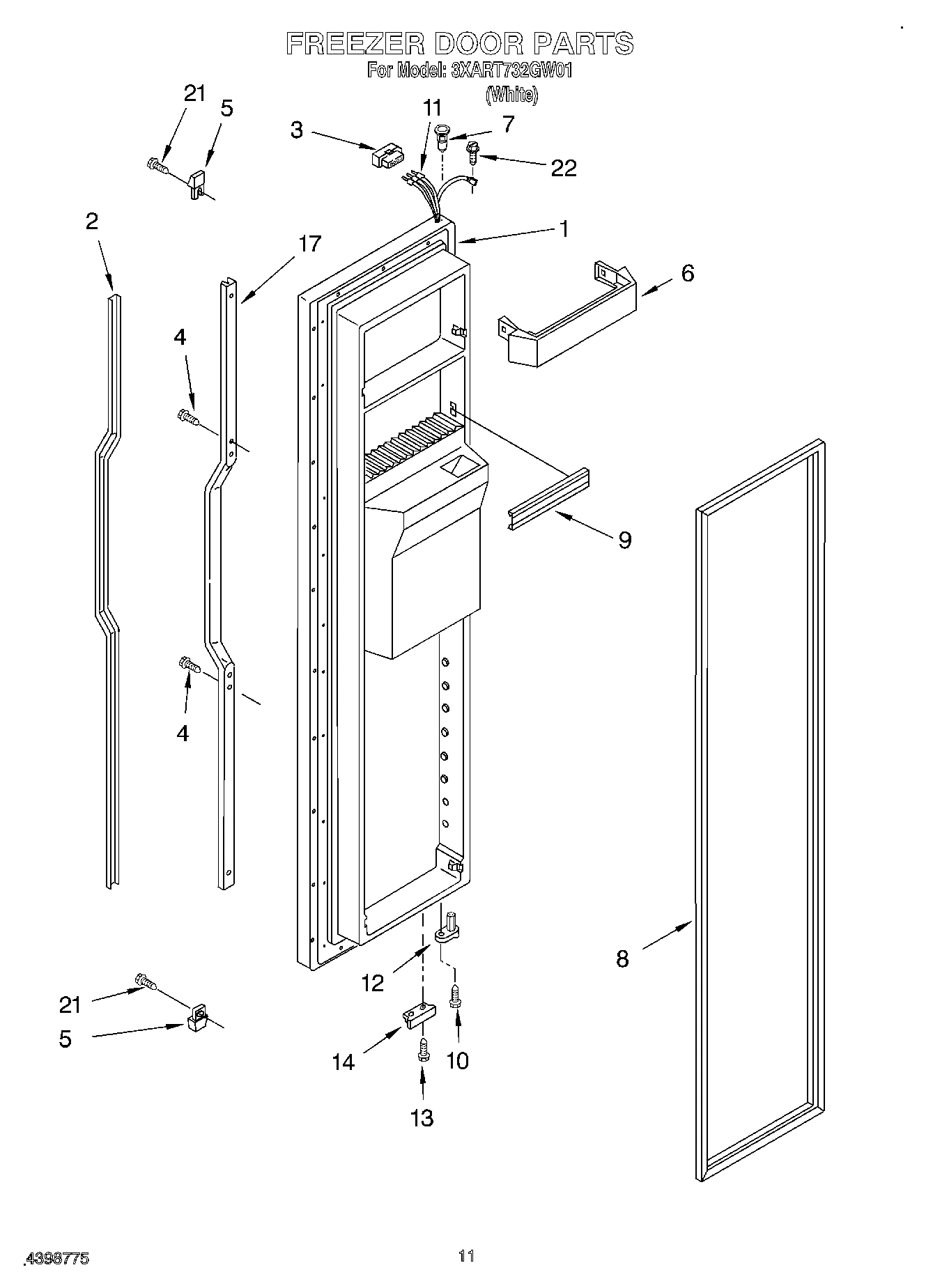 FREEZER DOOR PARTS
For Model: 3XART732GW01
(White)

21
5
3
11
7
22
2
17
1
6
4
9
4
8
12
21
5
14
10
13

4398775
11