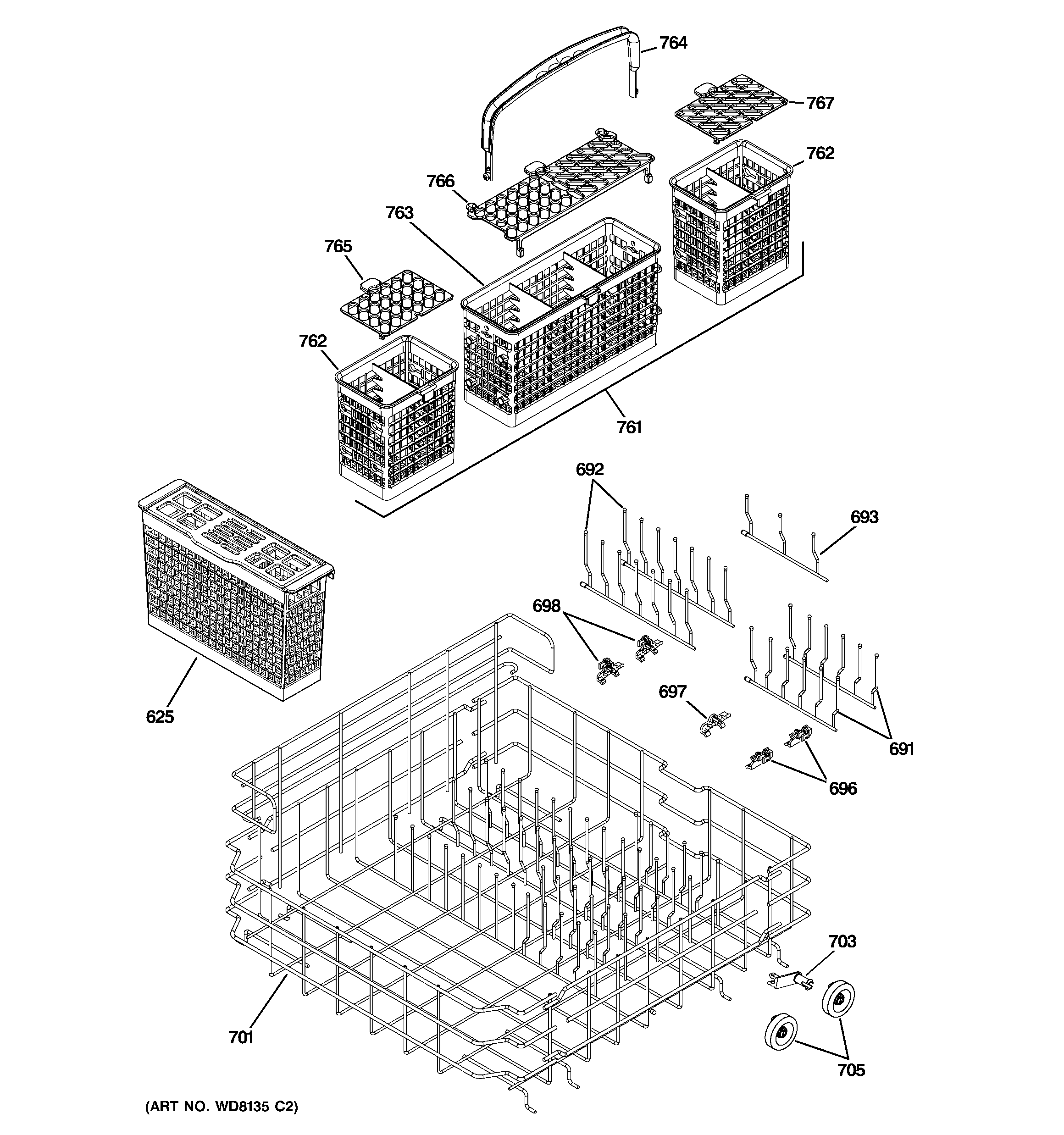 764
767
762
766
763
765
762
761
692
693
698
625
697
691
696
703
701
705
(ART NO. WD8135 C2)