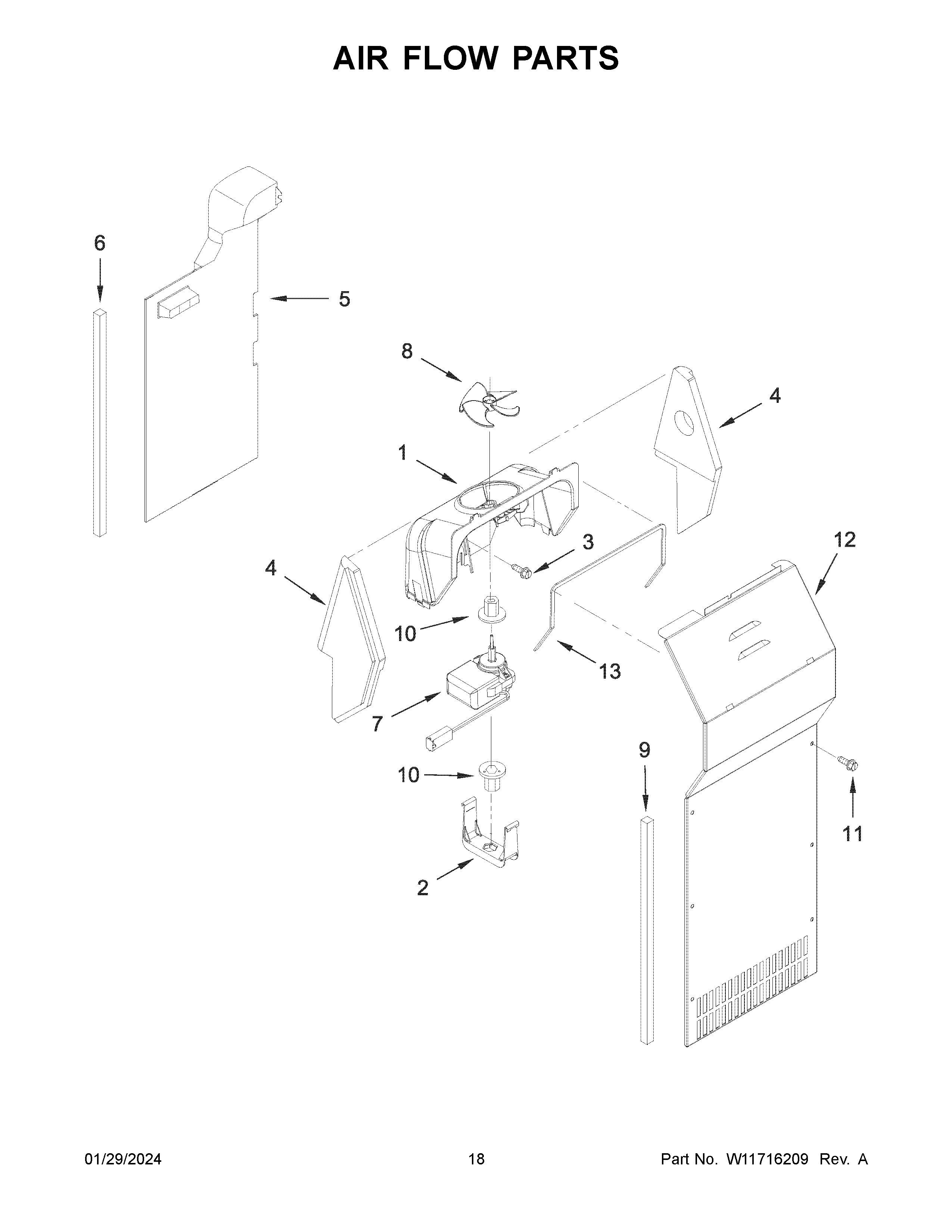 AIR FLOW PARTS

6

5

8

4

1

3

12

4

10

13

7

9

10

11

2

01/29/2024

18

Part No. W11716209 Rev. A