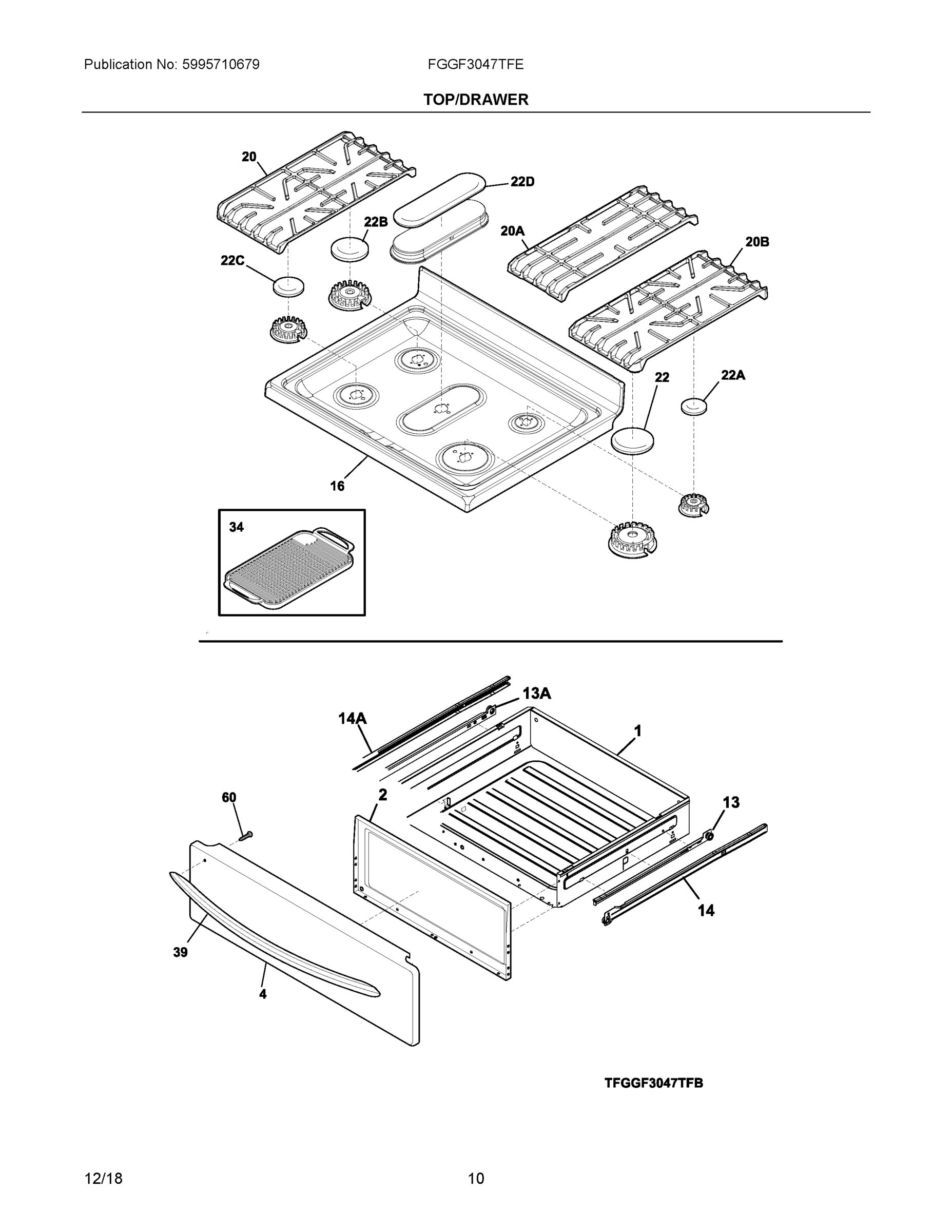 Publication No: 5995710679 FGGF3047TFE

TOP/DRAWER

20
22D
22B
20A
20B
22C
22
22A
16
34

13A
14A
1
60
2
13
14
39
4

TFGGF3047TFB

12/18 10