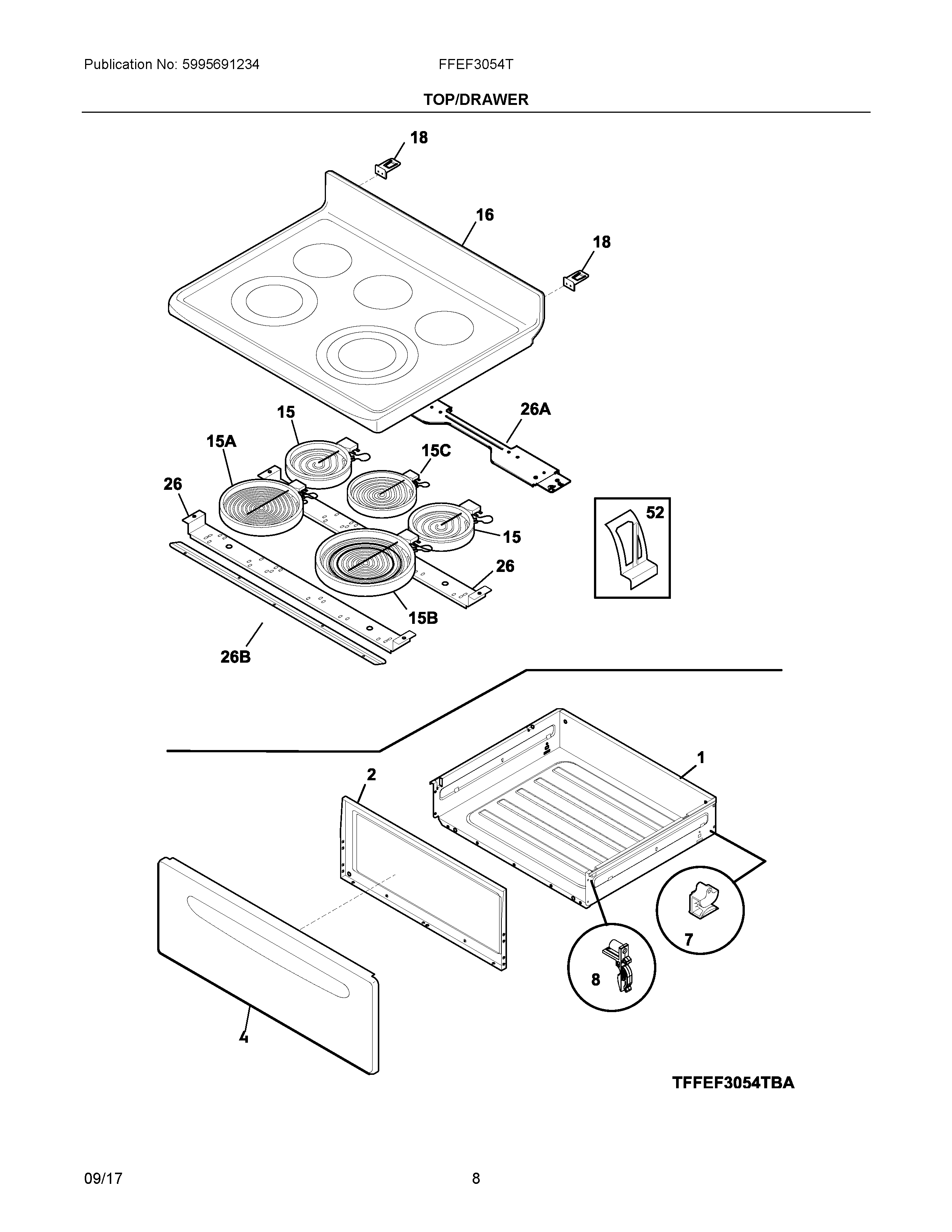 Publication No: 5995691234

FFEF3054T

TOP/DRAWER

18

16

18

15

26A

15A

15C

26

52

15

26

15B

26B

1

2

7

8

4

TFFEF3054TBA

09/17

8