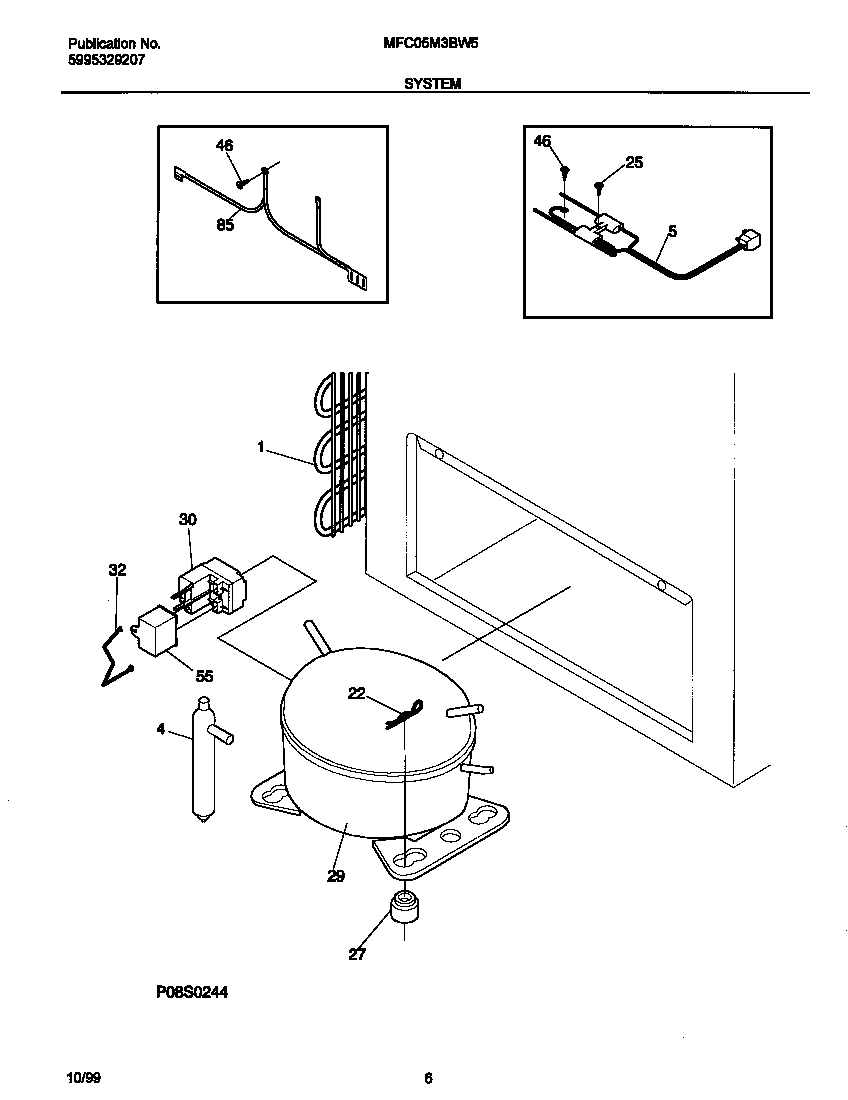 Publication No.
5995329207

MFC05M3BW5

SYSTEM

46
85

46
25
5

1
30
32
55
4
22
29
27

P08S0244

10/99

6