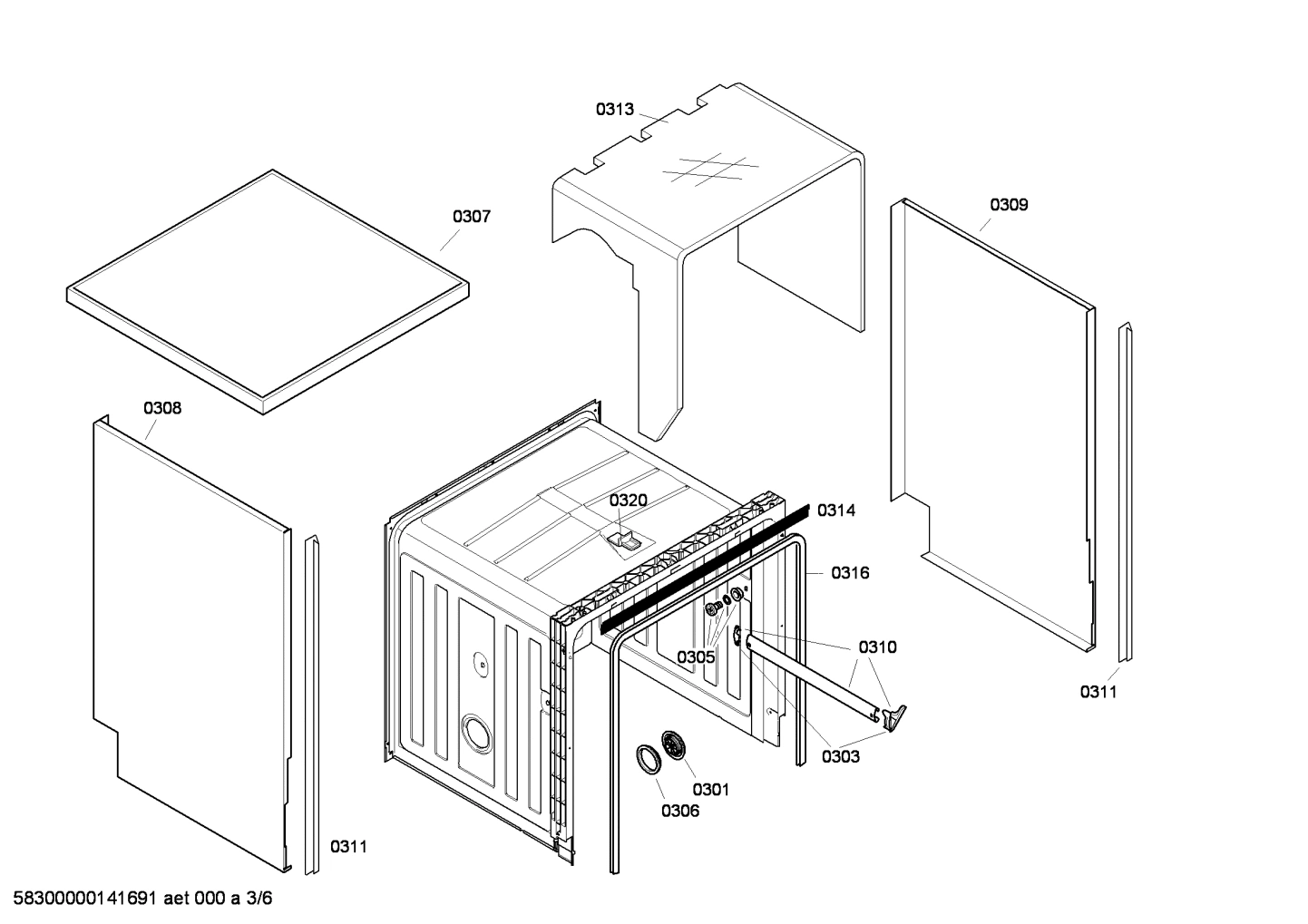 0313

0307

0309

0308

0320

0314

0316

0305

0310

0311

0303

0301

0306

0311

58300000141691 aet 000 a 3/6