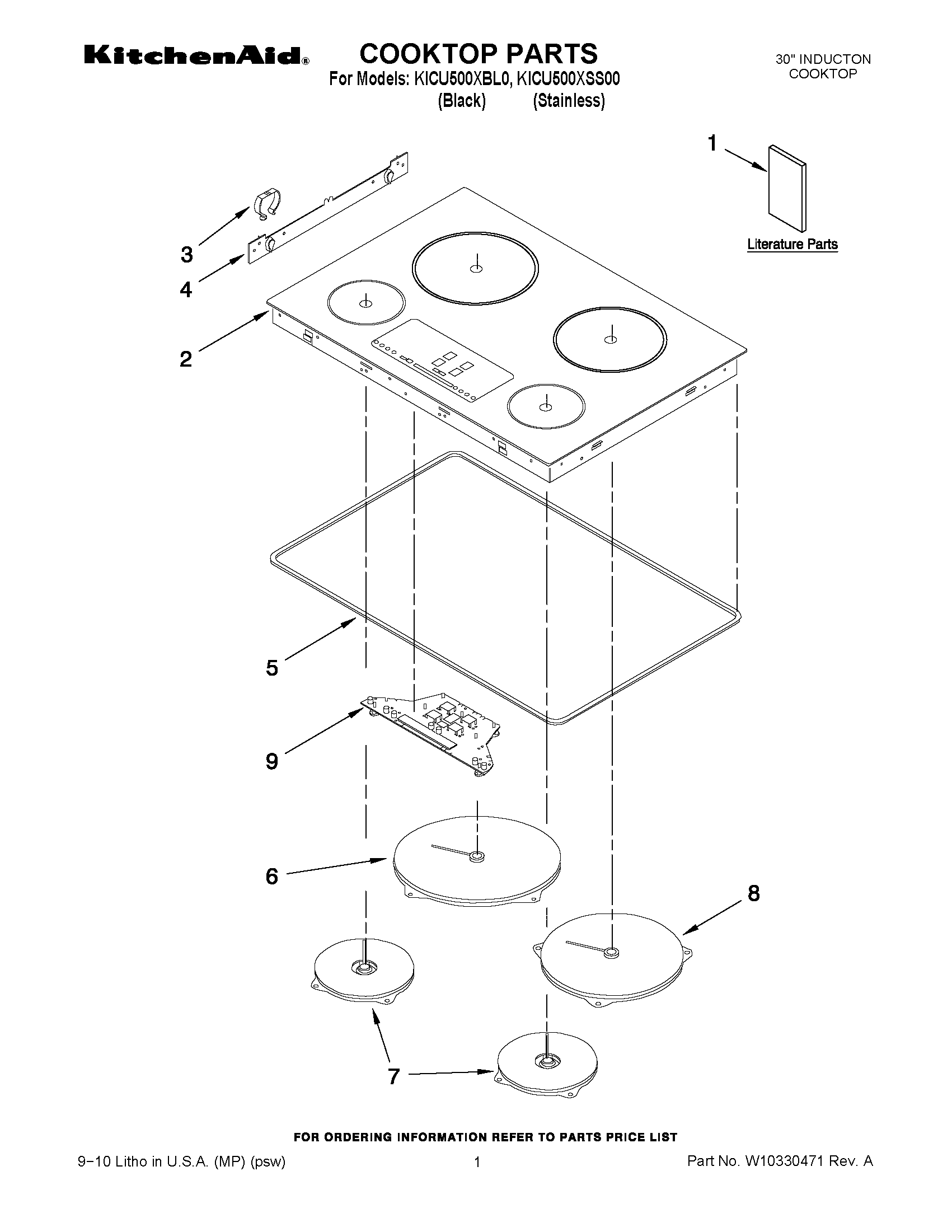 KitchenAid®

COOKTOP PARTS

For Models: KICU500XBL0, KICU500XSS00
(Black) (Stainless)

30" INDUCTON
COOKTOP

1

Literature Parts

3

4

2

5

9

6

8

7

FOR ORDERING INFORMATION REFER TO PARTS PRICE LIST

9−10 Litho in U.S.A. (MP) (psw)

1

Part No. W10330471 Rev. A