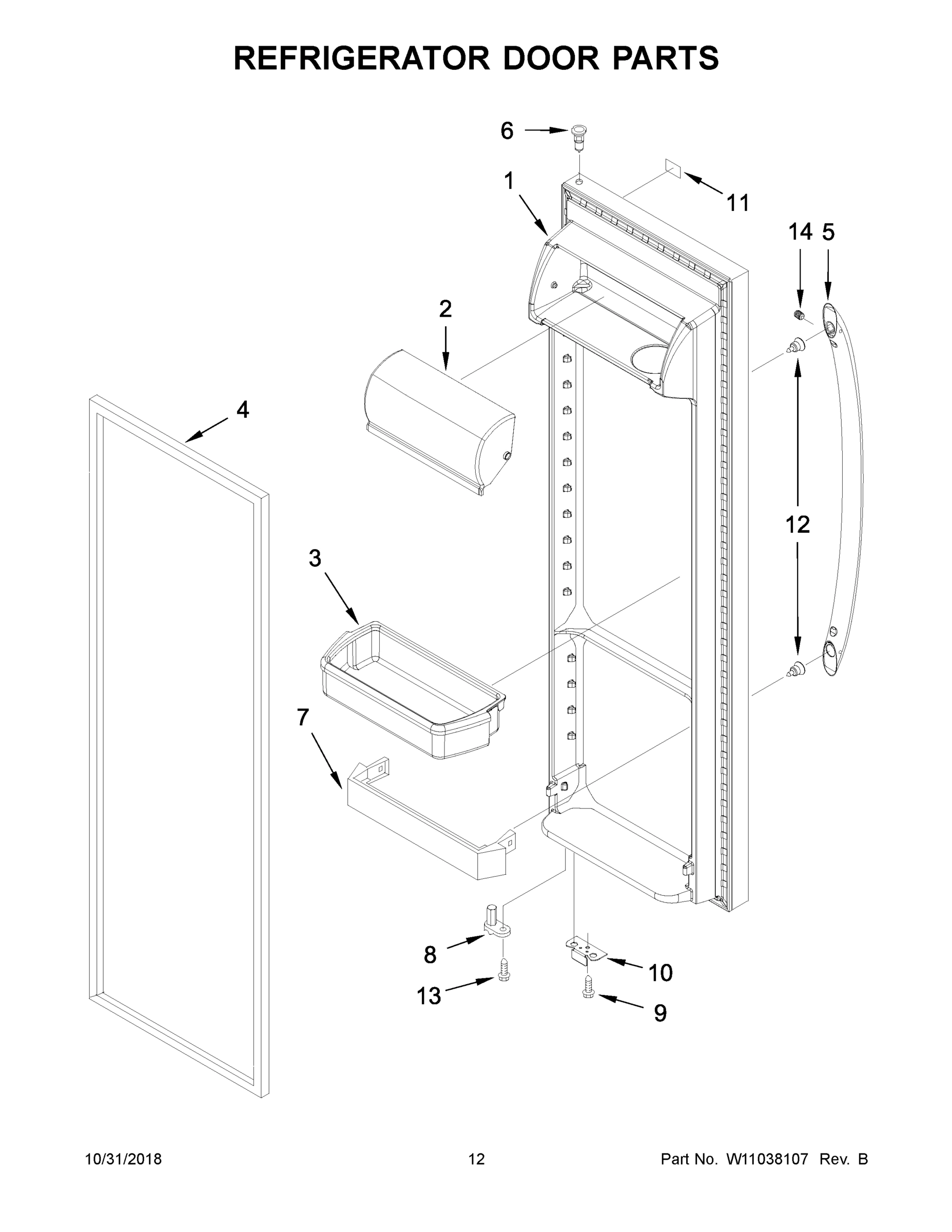 REFRIGERATOR DOOR PARTS

6

1

11

14 5

2

4

12

3

7

8

10

13

9

10/31/2018

12

Part No. W11038107 Rev. B