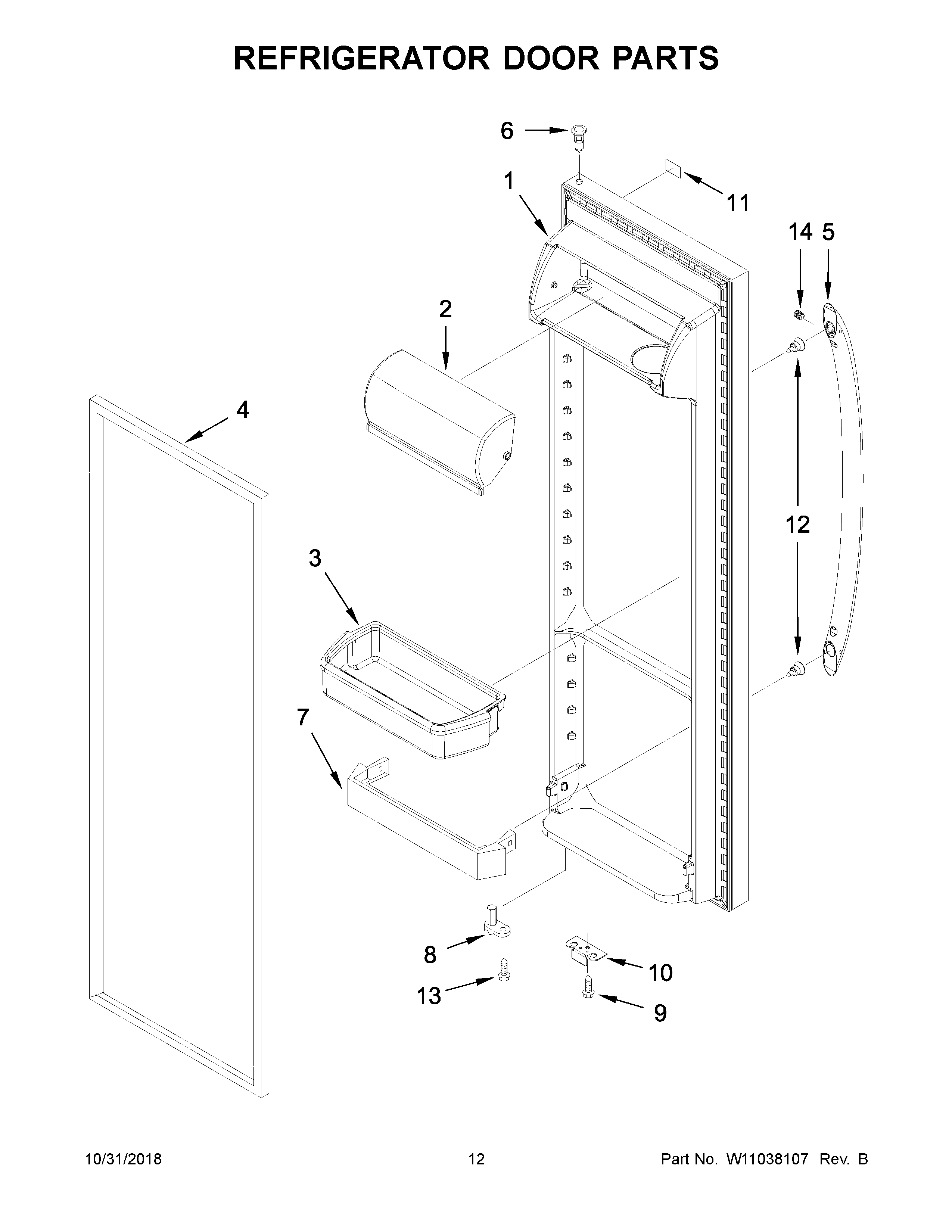 REFRIGERATOR DOOR PARTS

6

1

11

14 5

2

4

12

3

7

8

10

13

9

10/31/2018

12

Part No. W11038107 Rev. B