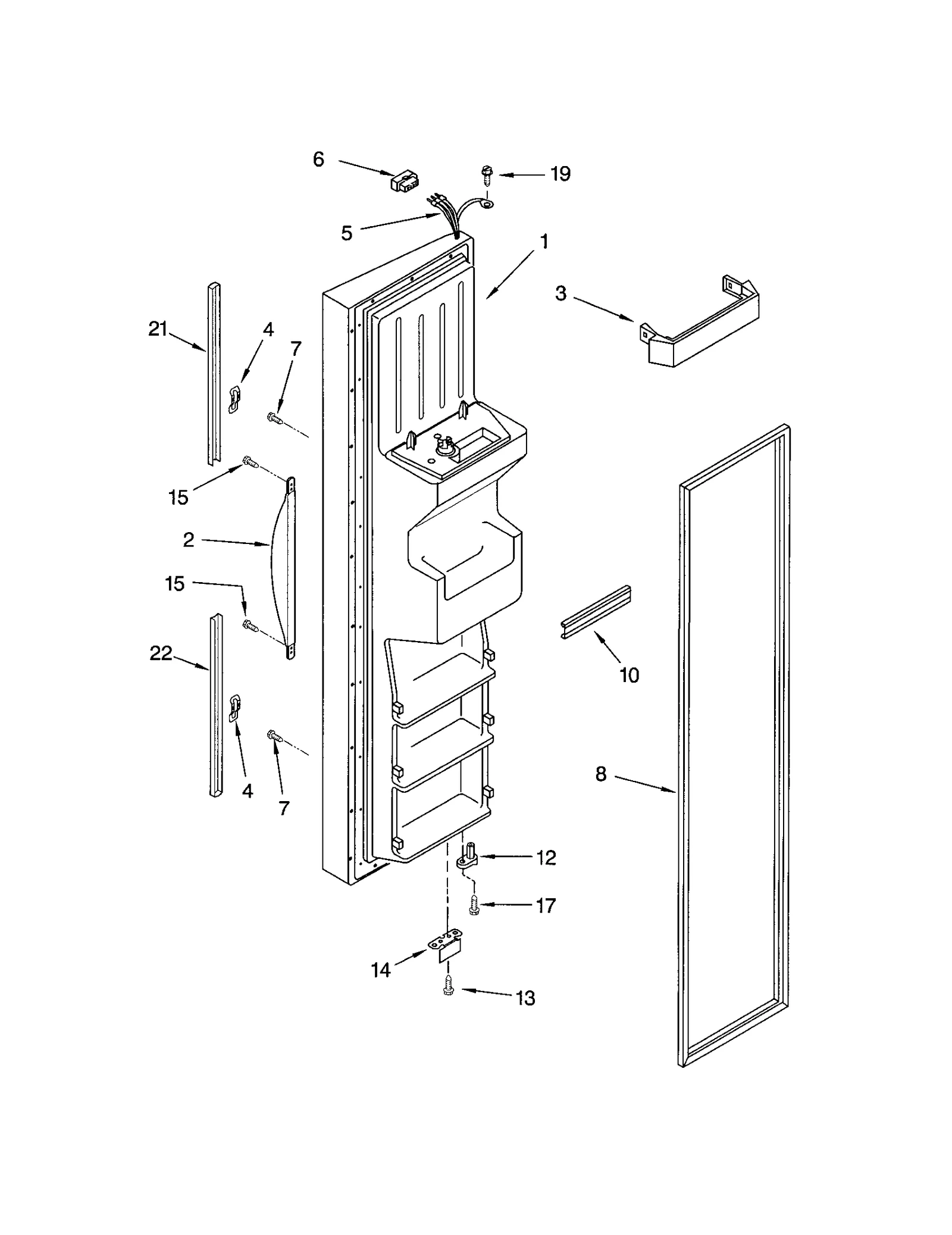 6
19
5
1
3
21
4
7
15
2
15
22
10
4
7
8
12
17
14
13