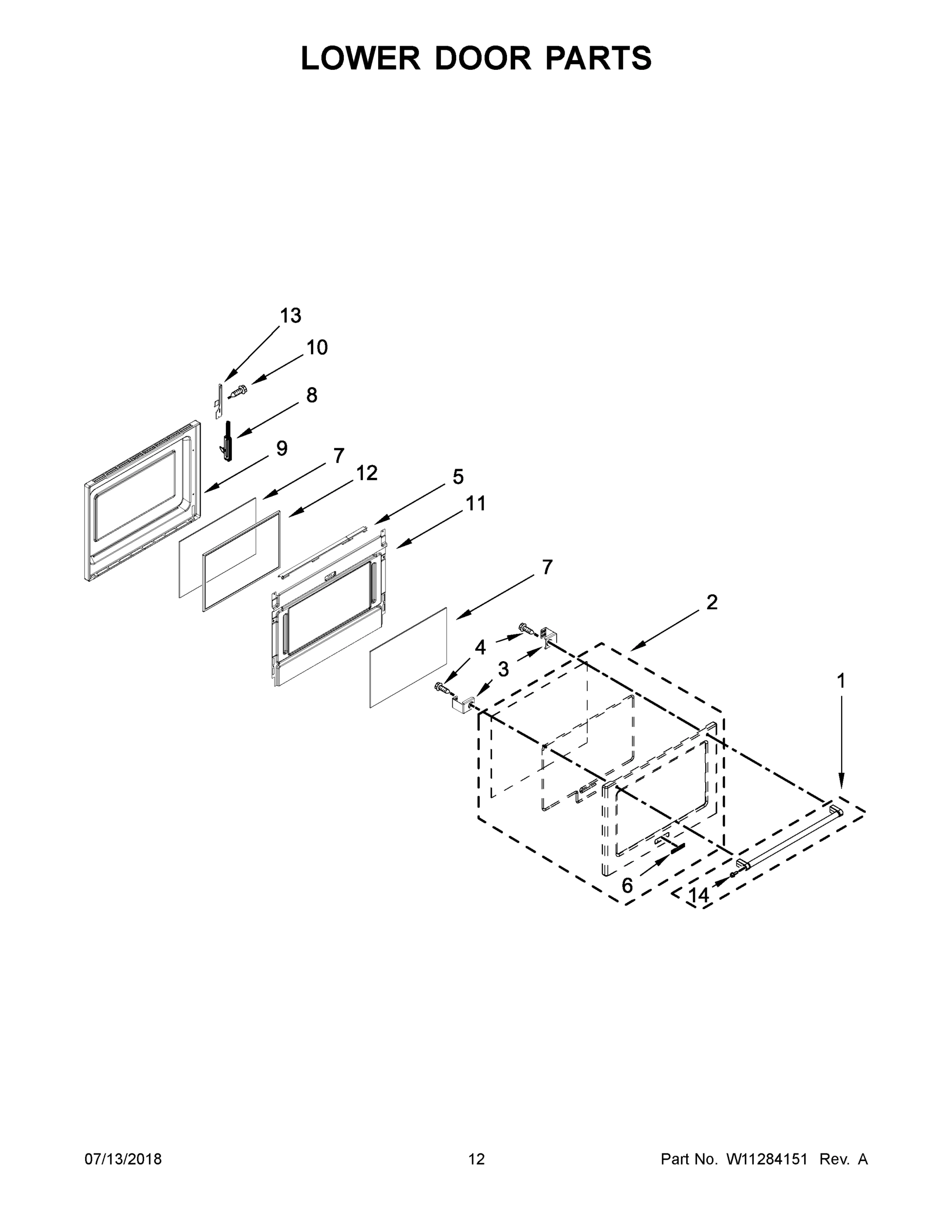 LOWER DOOR PARTS

13
10
8
9
7
12
5
11
7
2
4
3
1
6
14

07/13/2018 12 Part No. W11284151 Rev. A