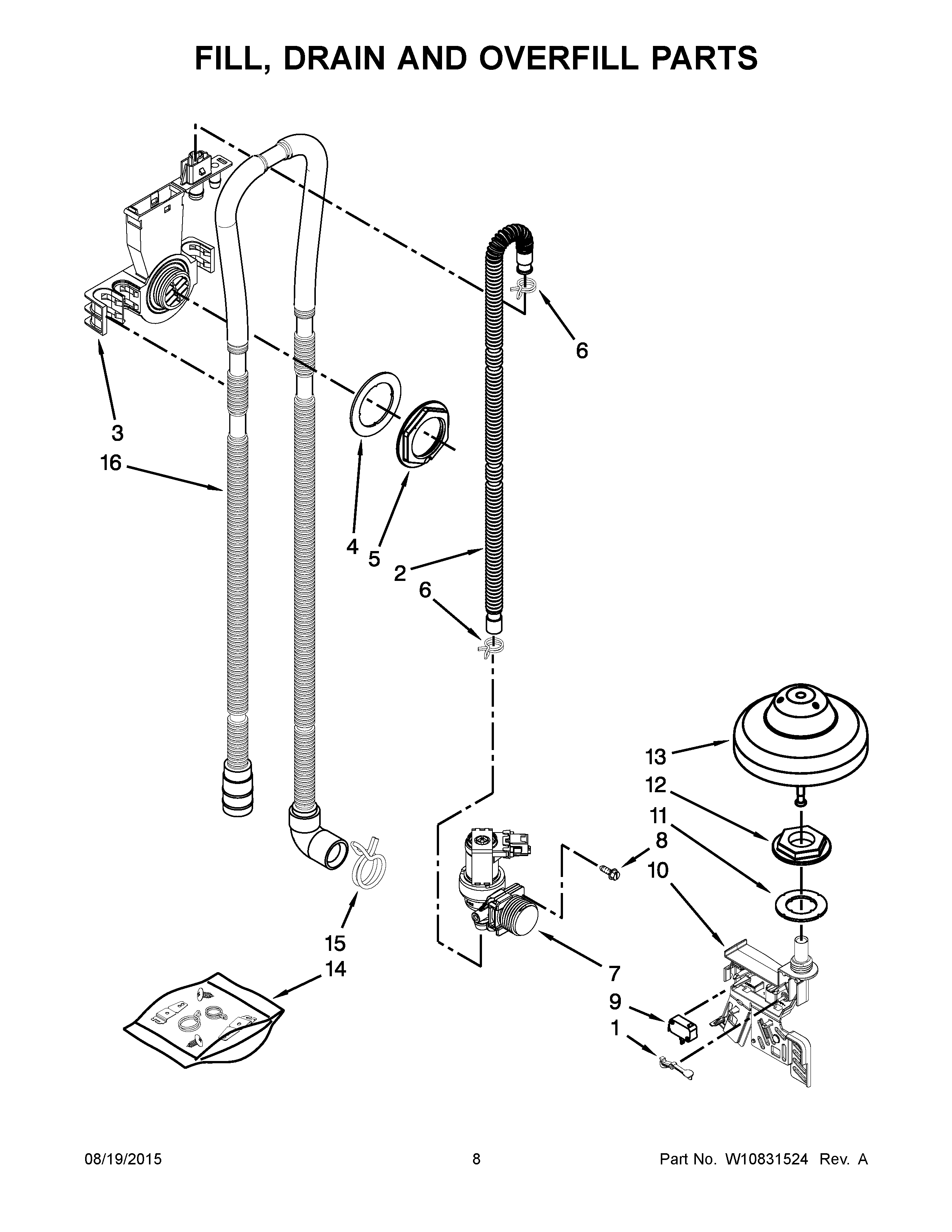 FILL, DRAIN AND OVERFILL PARTS

6

3

16

4

5

2

6

13

12

11

8

10

15

14

7

9

1

08/19/2015 8 Part No. W10831524 Rev. A