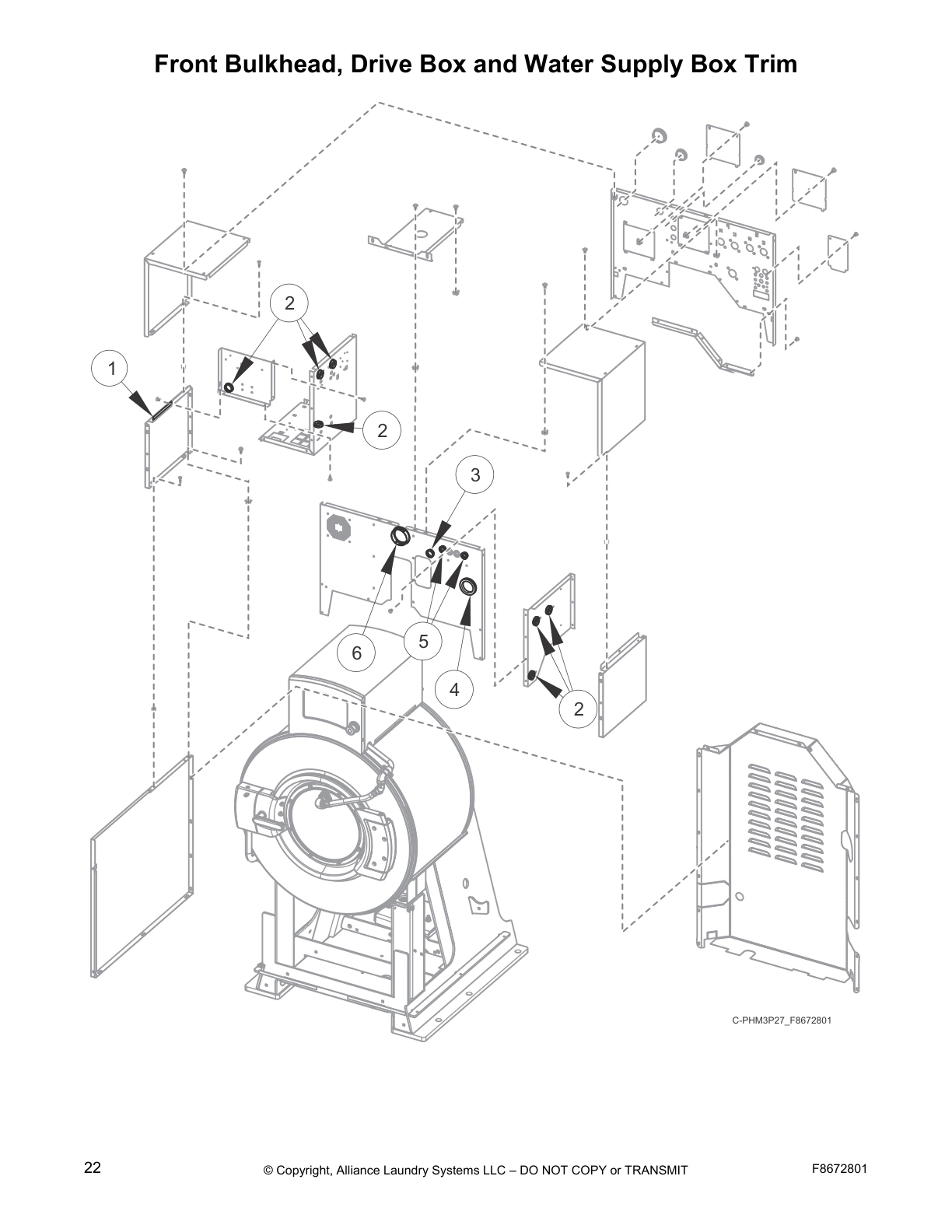 Front Bulkhead, Drive Box and Water Supply Box Trim

2

1

2

3

6

5

4

2

C-PHM3P27_F8672801

22

© Copyright, Alliance Laundry Systems LLC – DO NOT COPY or TRANSMIT

F8672801