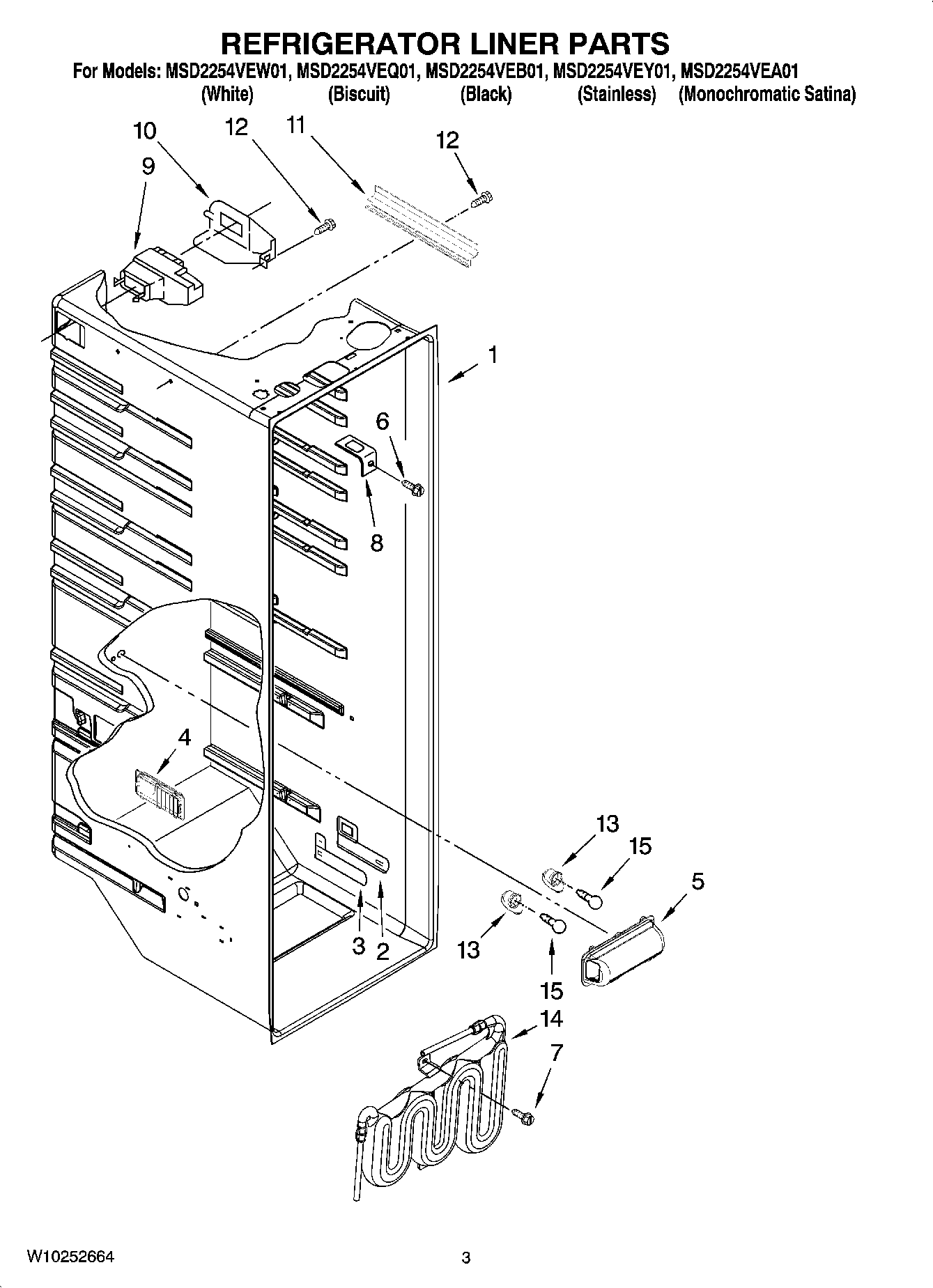 REFRIGERATOR LINER PARTS

For Models: MSD2254VEW01, MSD2254VEQ01, MSD2254VEB01, MSD2254VEY01, MSD2254VEA01
(White) (Biscuit) (Black) (Stainless) (Monochromatic Satina)

10
12
11
12
9
1
6
8
4
13
15
5
3
2
13
15
14
7

W10252664

3