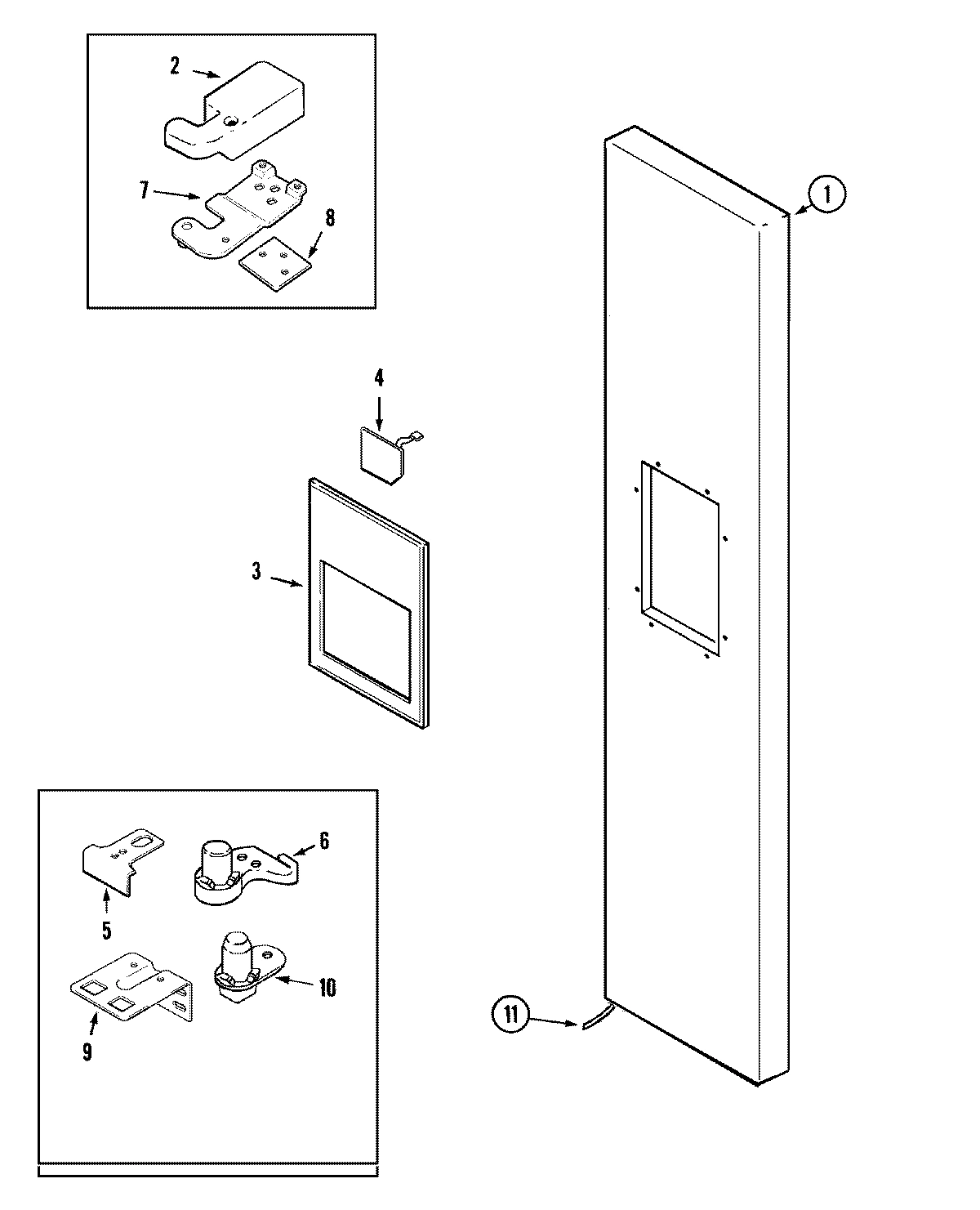 2
7
8
1
4
3
6
5
10
9
11