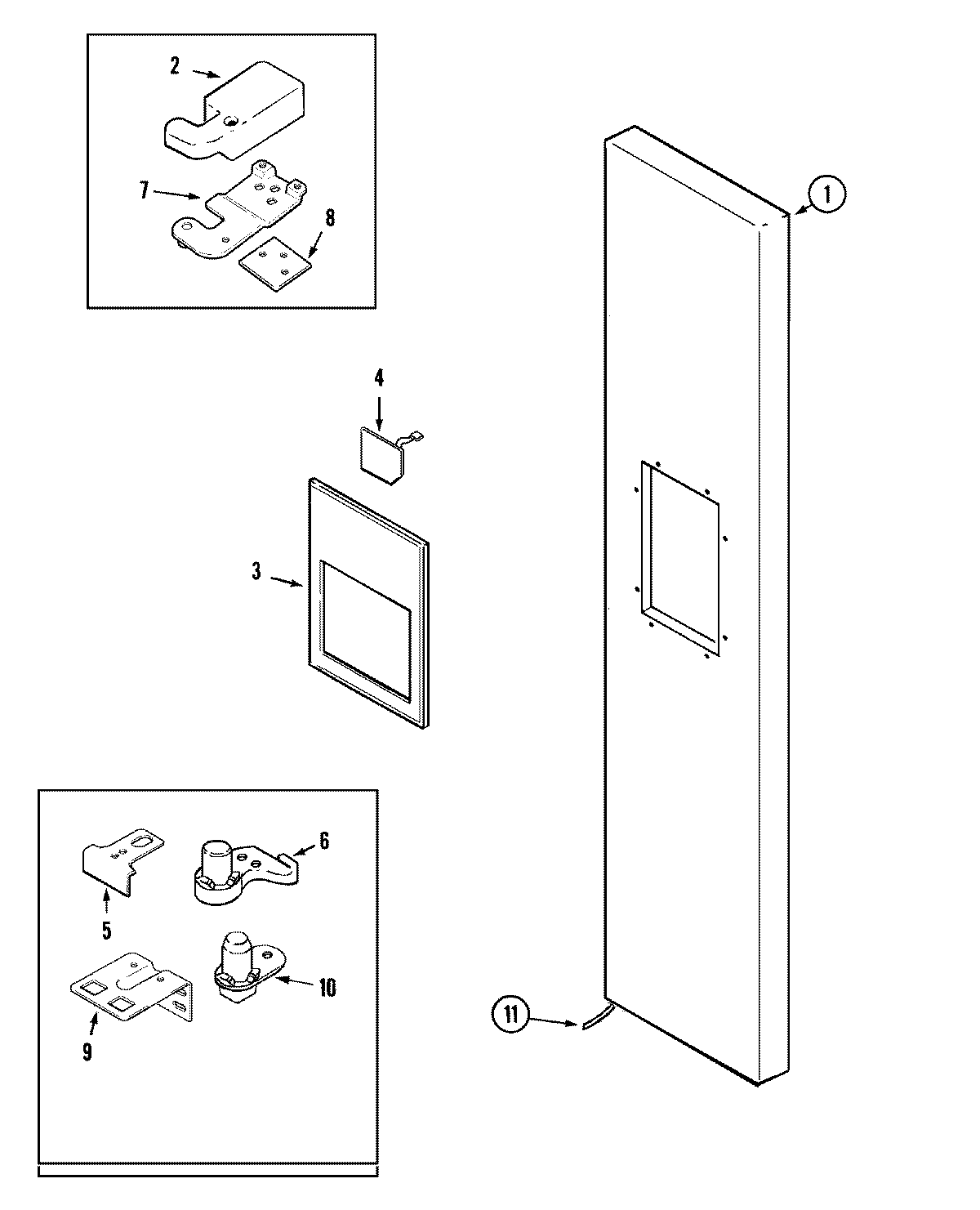 2
7
8
1
4
3
6
5
10
9
11