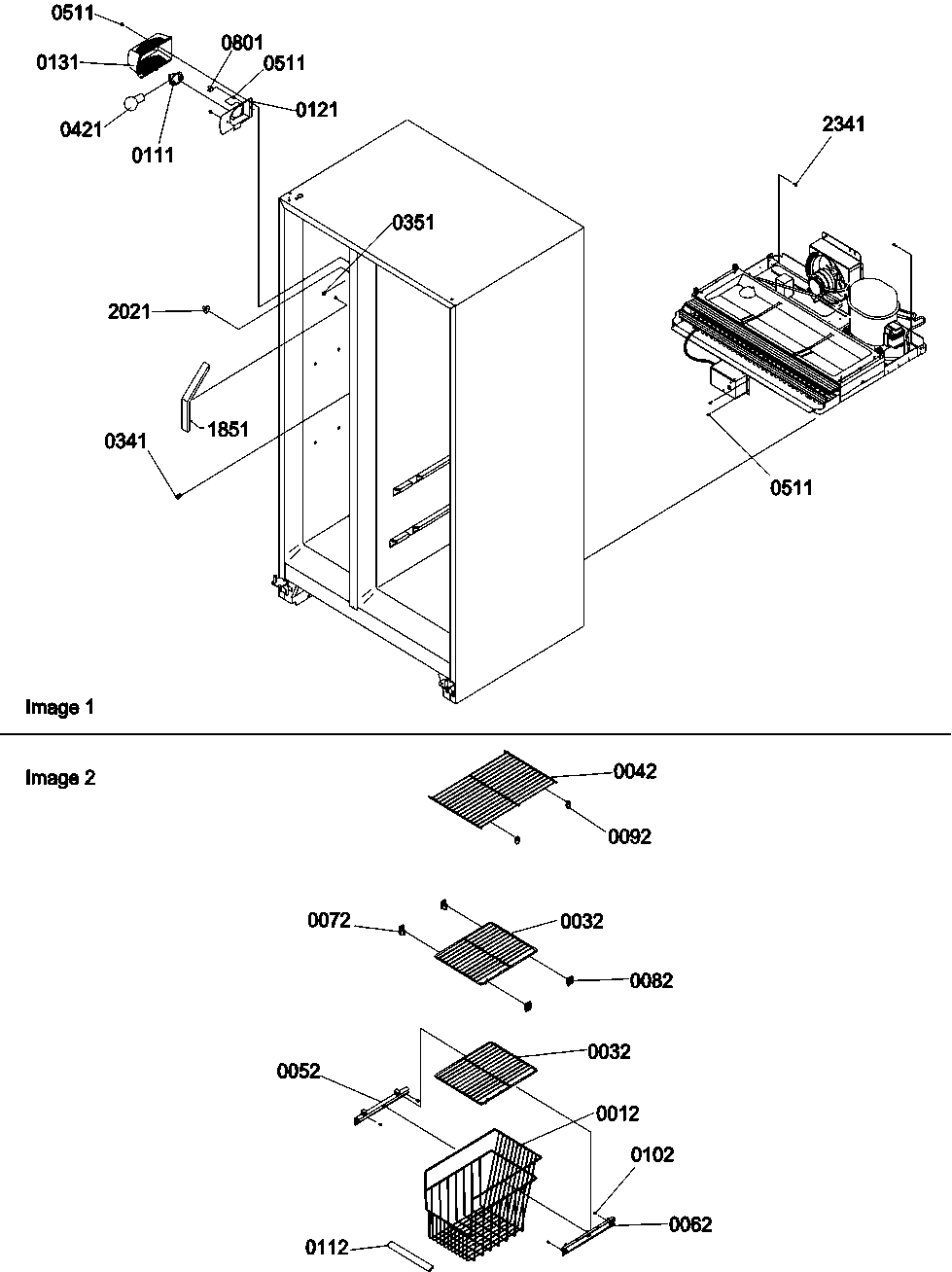 0511
0131
0801
0511
0121
0421
0111
2341
0351
2021
1851
0341
0511
Image 1

Image 2
0042
0092
0072
0032
0082
0032
0052
0012
0102
0062
0112