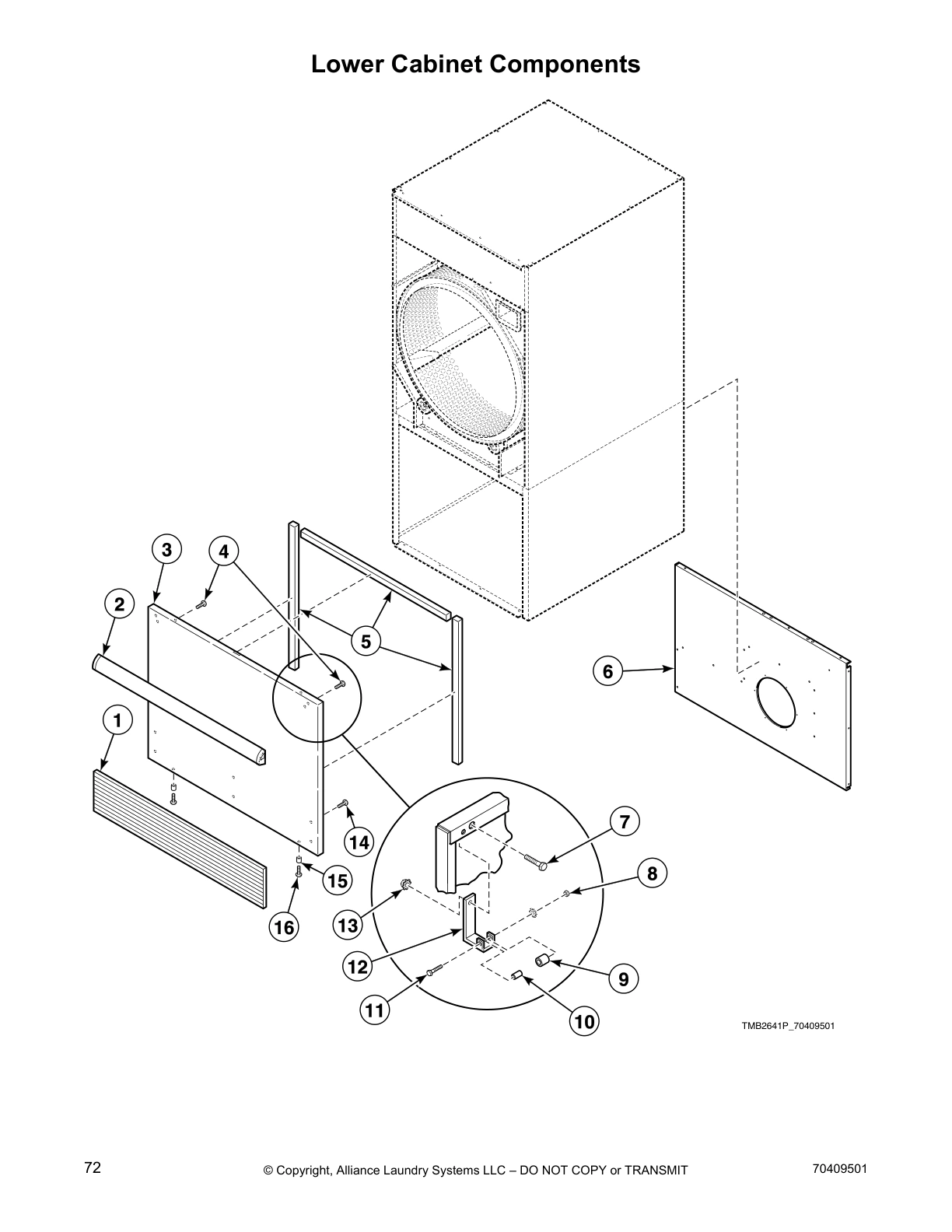 Lower Cabinet Components

3
4
2
5
6
1
7
14
8
15
13
16
12
9
11
10

TMB2641P_70409501

72

© Copyright, Alliance Laundry Systems LLC – DO NOT COPY or TRANSMIT

70409501