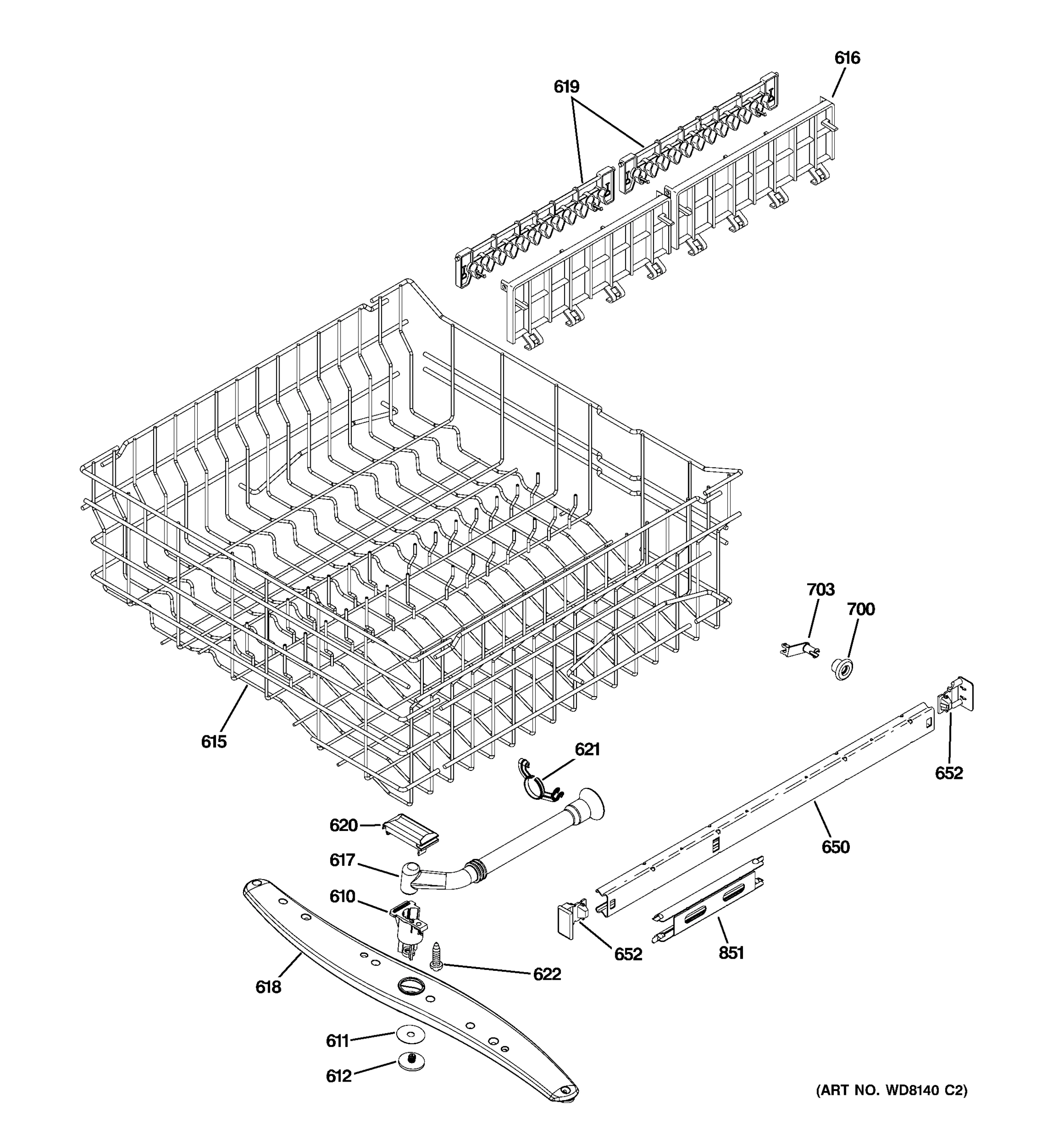 616
619
703
700
615
621
652
620
650
617
610
652
851
622
618
611
612
(ART NO. WD8140 C2)