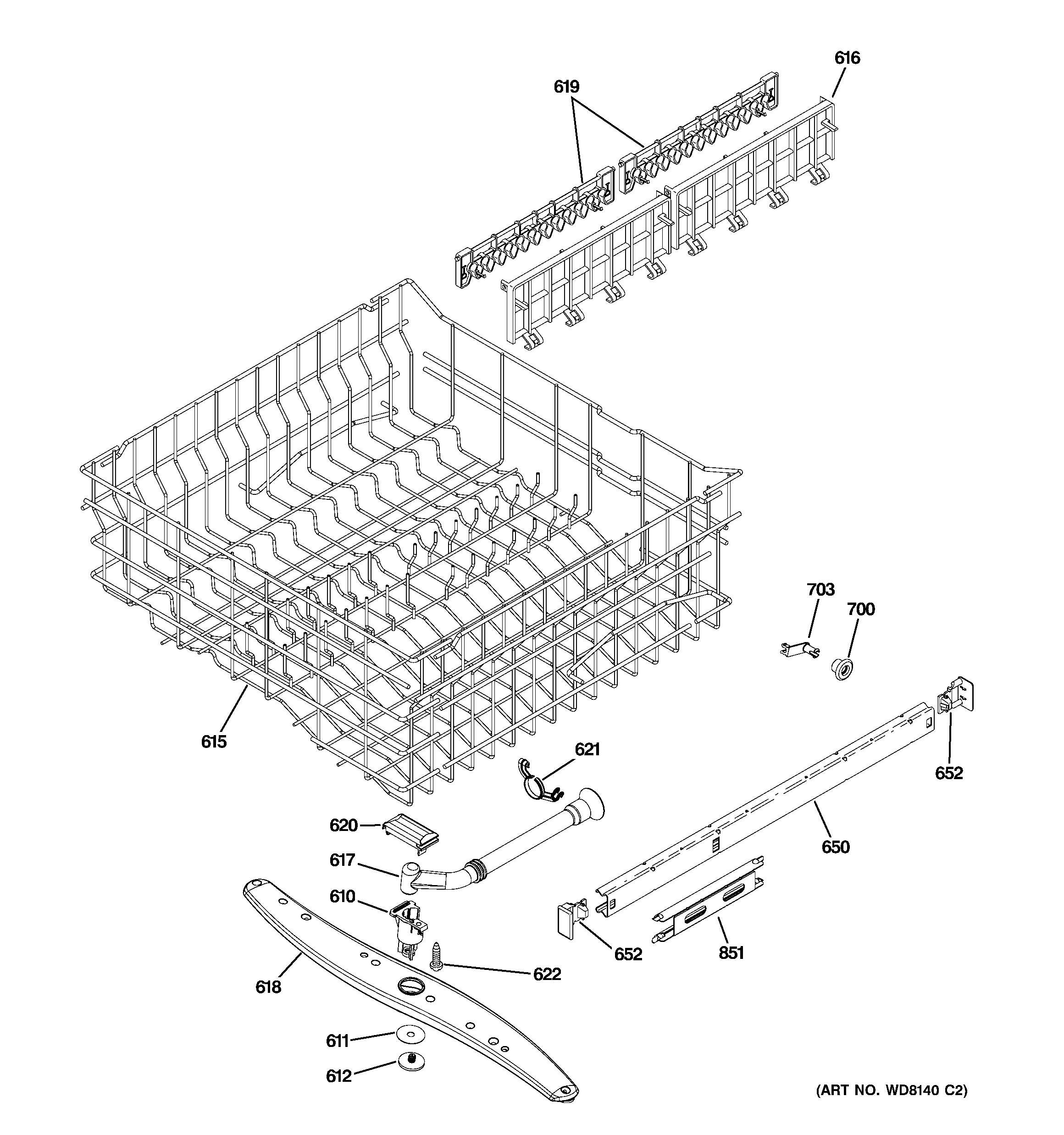 616
619
703
700
615
621
652
620
650
617
610
652
851
622
618
611
612
(ART NO. WD8140 C2)